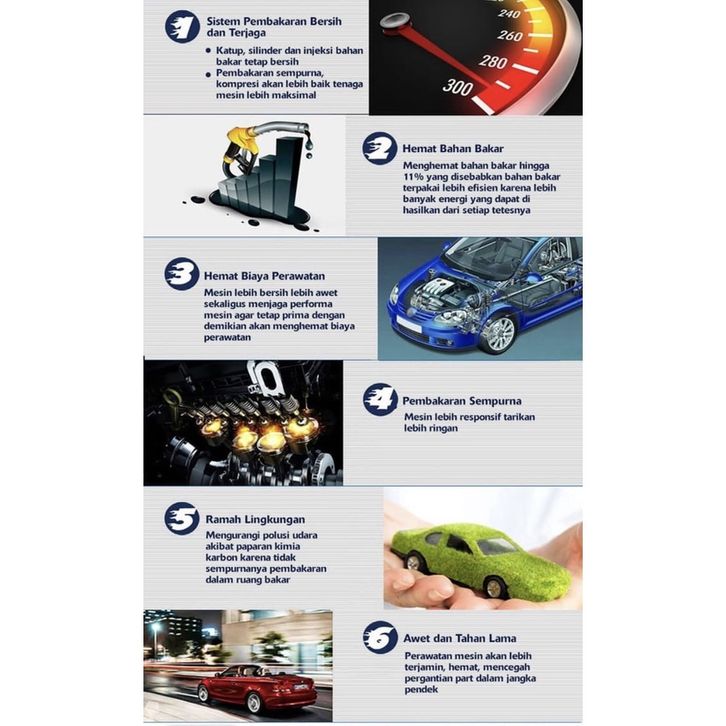 1 Sistem Pembakaran Bersih dan Terjaga

• Katup, silinder dan injeksi bahan bakar tetap bersih
• Pembakaran sempurna, kompresi akan lebih baik tenaga mesin lebih maksimal

240
260
280
300

2 Hemat Bahan Bakar

Menghemat bahan bakar hingga 11% yang disebabkan bahan bakar terpakai lebih efisien karena lebih banyak energi yang dapat di hasilkan dari setiap tetesnya

3 Hemat Biaya Perawatan

Mesin lebih bersih lebih awet sekaligus menjaga performa mesin agar tetap prima dengan demikian akan menghemat biaya perawatan

4 Pembakaran Sempurna

Mesin lebih responsif tarikan lebih ringan

5 Ramah Lingkungan

Mengurangi polusi udara akibat paparan kimia karbon karena tidak sempurnanya pembakaran dalam ruang bakar

6 Awet dan Tahan Lama

Perawatan mesin akan lebih terjamin, hemat, mencegah pergantian part dalam jangka pendek