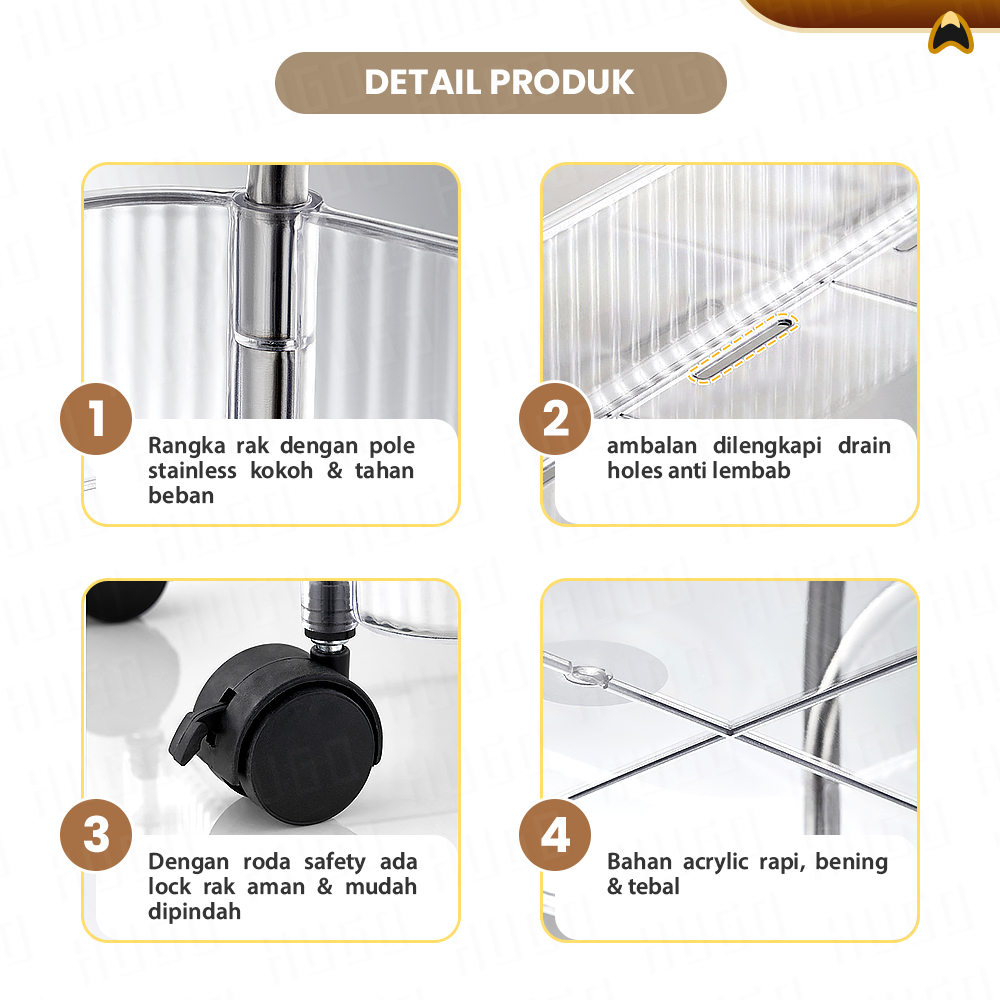 DETAIL PRODUK

1
Rangka rak dengan pole stainless kokoh & tahan beban

2
ambalan dilengkapi drain holes anti lembab

3
Dengan roda safety ada lock rak aman & mudah dipindah

4
Bahan acrylic rapi, bening & tebal