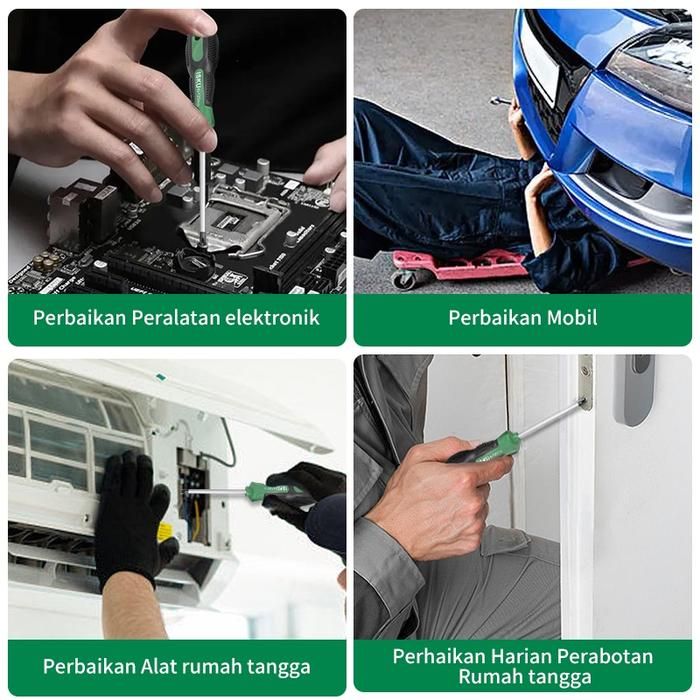 Perbaikan Peralatan elektronik

Perbaikan Mobil

Perbaikan Alat rumah tangga

Perhaikan Harian Perabotan Rumah tangga