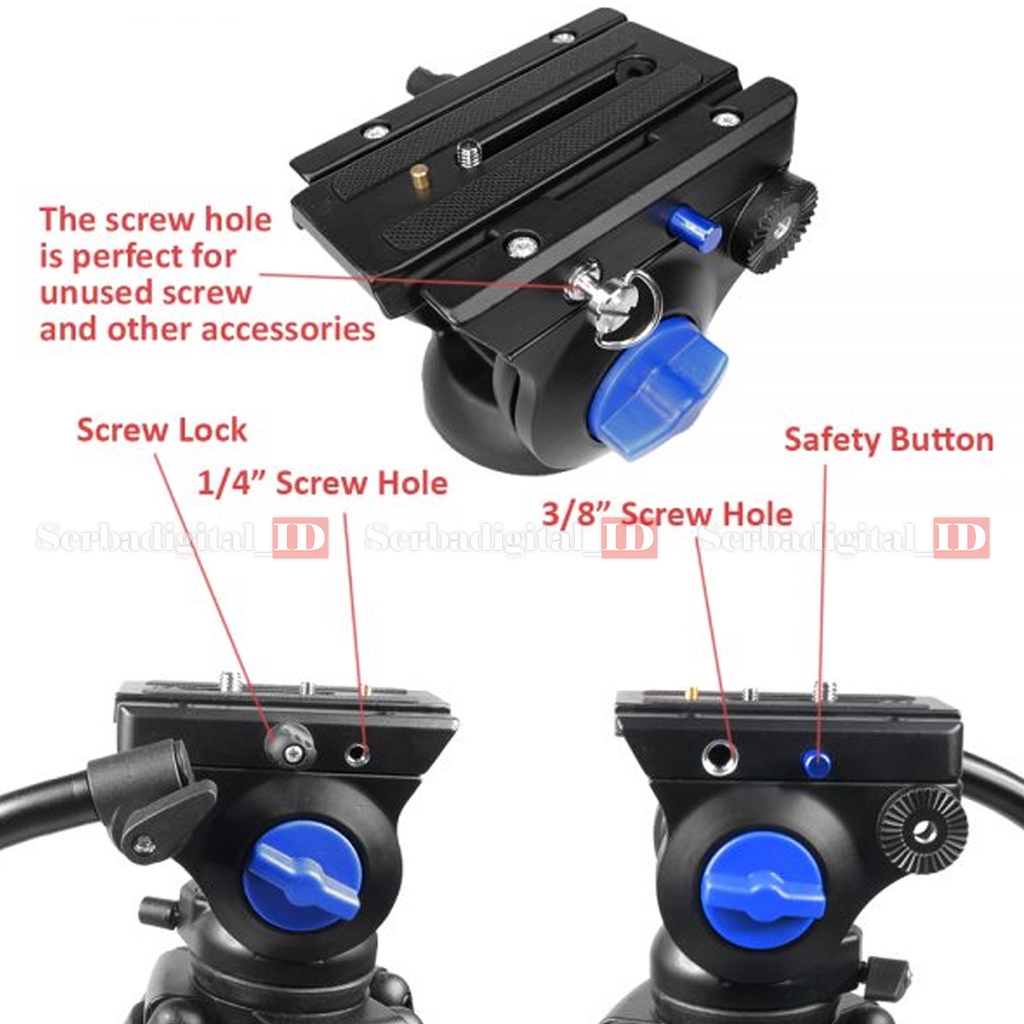 The screw hole is perfect for unused screw and other accessories

Screw Lock

1/4" Screw Hole

Safety Button

3/8" Screw Hole

Serbadigital_ID Serbadigital_ID Serbadigital_ID