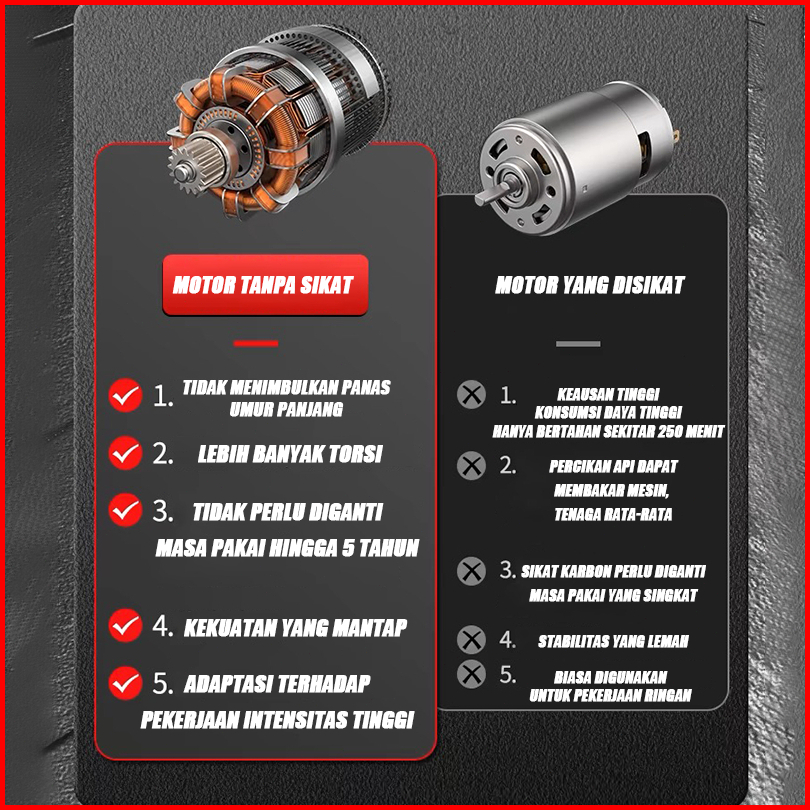 MOTOR TANPA SIKAT

1. TIDAK MENIMBULKAN PANAS UMUR PANJANG

2. LEBIH BANYAK TORSI

3. TIDAK PERLU DIGANTI MASA PAKAI HINGGA 5 TAHUN

4. KEKUATAN YANG MANTAP

5. ADAPTASI TERHADAP PEKERJAAN INTENSITAS TINGGI

MOTOR YANG DISIKAT

1. KEAUSAN TINGGI KONSUMSI DAYA TINGGI HANYA BERTAHAN SEKITAR 250 MENIT

2. PERCIKAN API DAPAT MEMBAKAR MESIN, TENAGA RATA-RATA

3. SIKAT KARBON PERLU DIGANTI MASA PAKAI YANG SINGKAT

4. STABILITAS YANG LEMAH

5. BIASA DIGUNAKAN UNTUK PEKERJAAN RINGAN