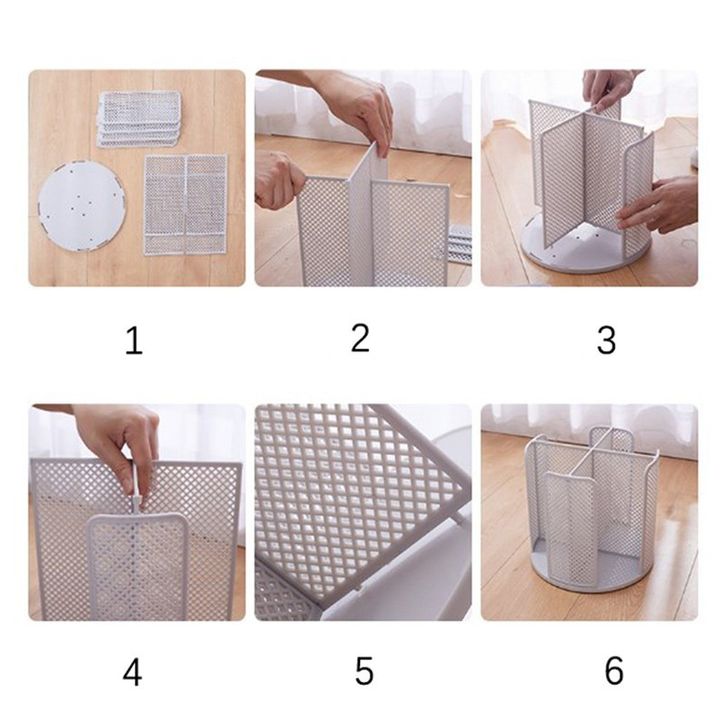 1

2

3

4

5

6