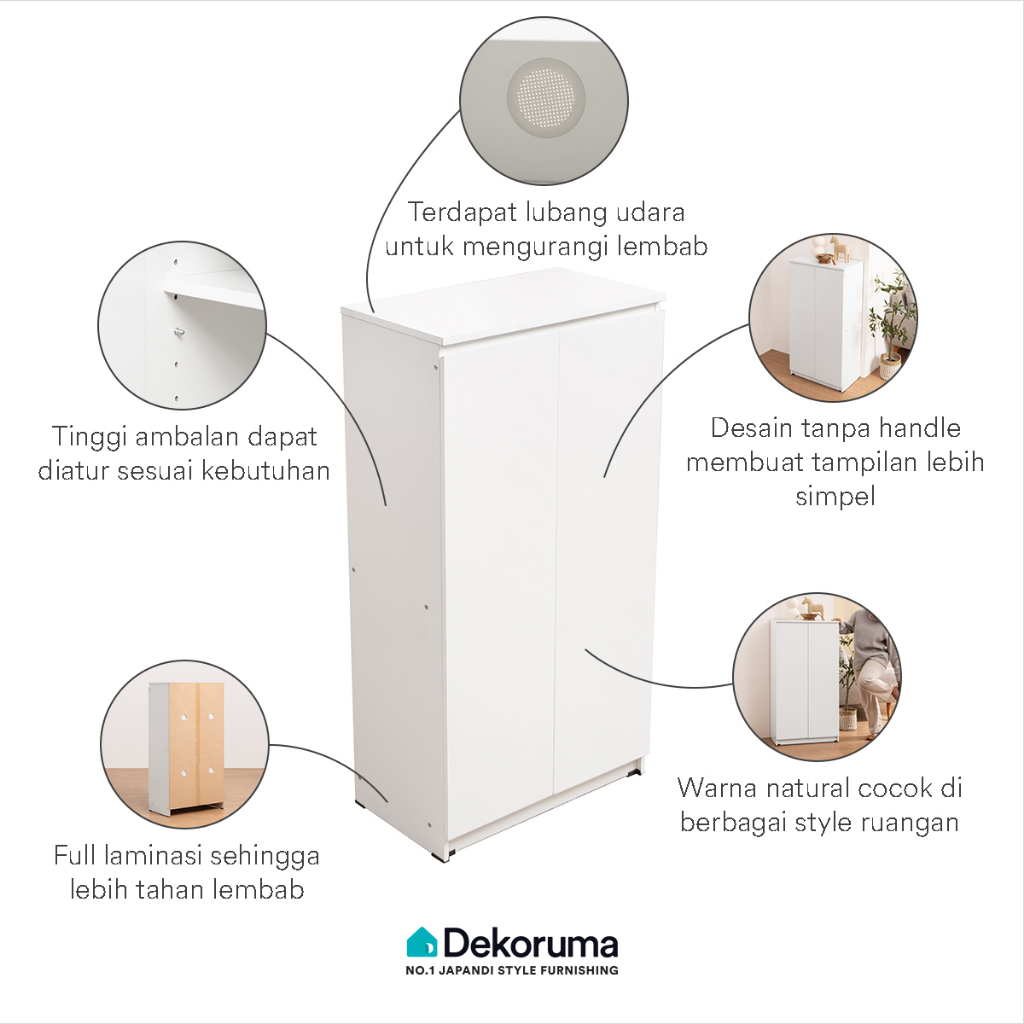 Terdapat lubang udara untuk mengurangi lembab

Tinggi ambalan dapat diatur sesuai kebutuhan

Desain tanpa handle membuat tampilan lebih simpel

Warna natural cocok di berbagai style ruangan

Full laminasi sehingga lebih tahan lembab

Dekoruma
NO.1 JAPANDI STYLE FURNISHING