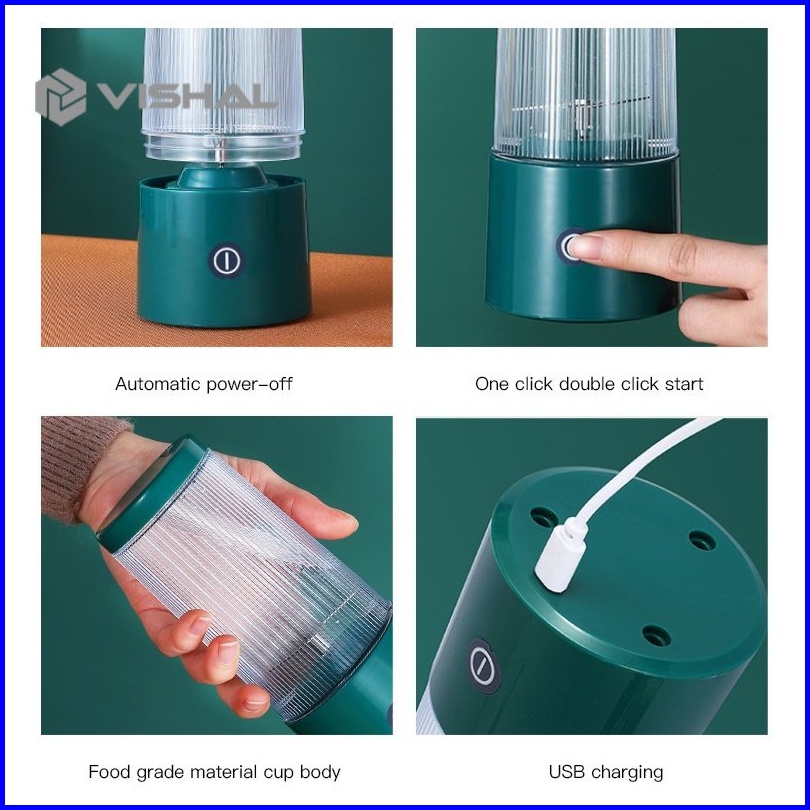 VISHAL

Automatic power-off

One click double click start

Food grade material cup body

USB charging