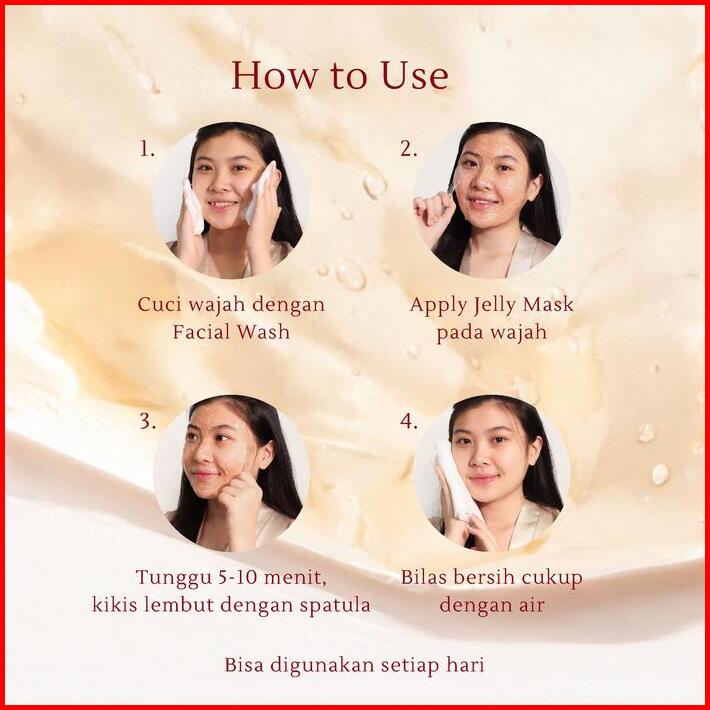 How to Use

1.

Cuci wajah dengan Facial Wash

2.

Apply Jelly Mask pada wajah

3.

Tunggu 5-10 menit, kikis lembut dengan spatula

4.

Bilas bersih cukup dengan air

Bisa digunakan setiap hari