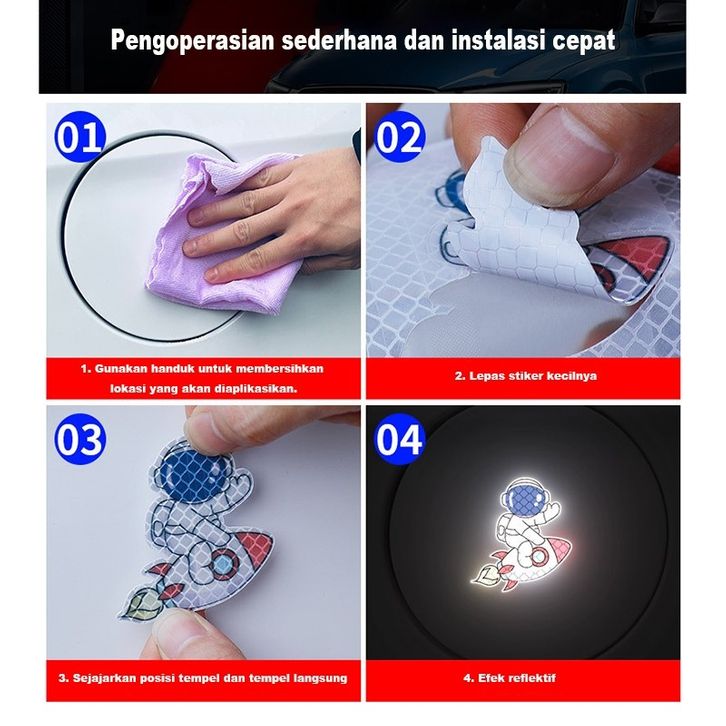 Pengoperasian sederhana dan instalasi cepat

01

1. Gunakan handuk untuk membersihkan lokasi yang akan diaplikasikan.

02

2. Lepas stiker kecilnya

03

3. Sejajarkan posisi tempel dan tempel langsung

04

4. Efek reflektif