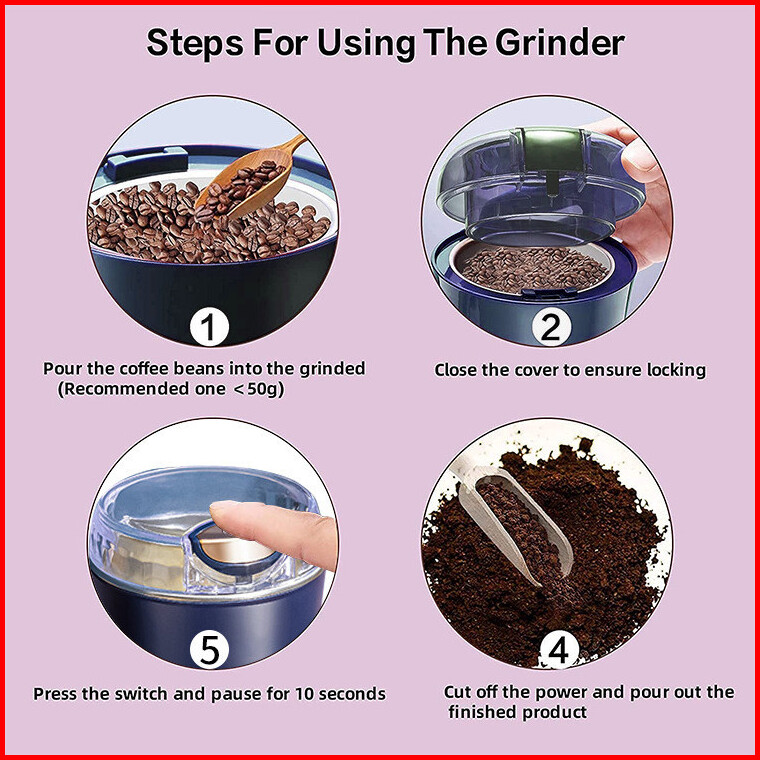 Steps For Using The Grinder

1

Pour the coffee beans into the grinded (Recommended one <50g)

2

Close the cover to ensure locking

5

Press the switch and pause for 10 seconds

4

Cut off the power and pour out the finished product