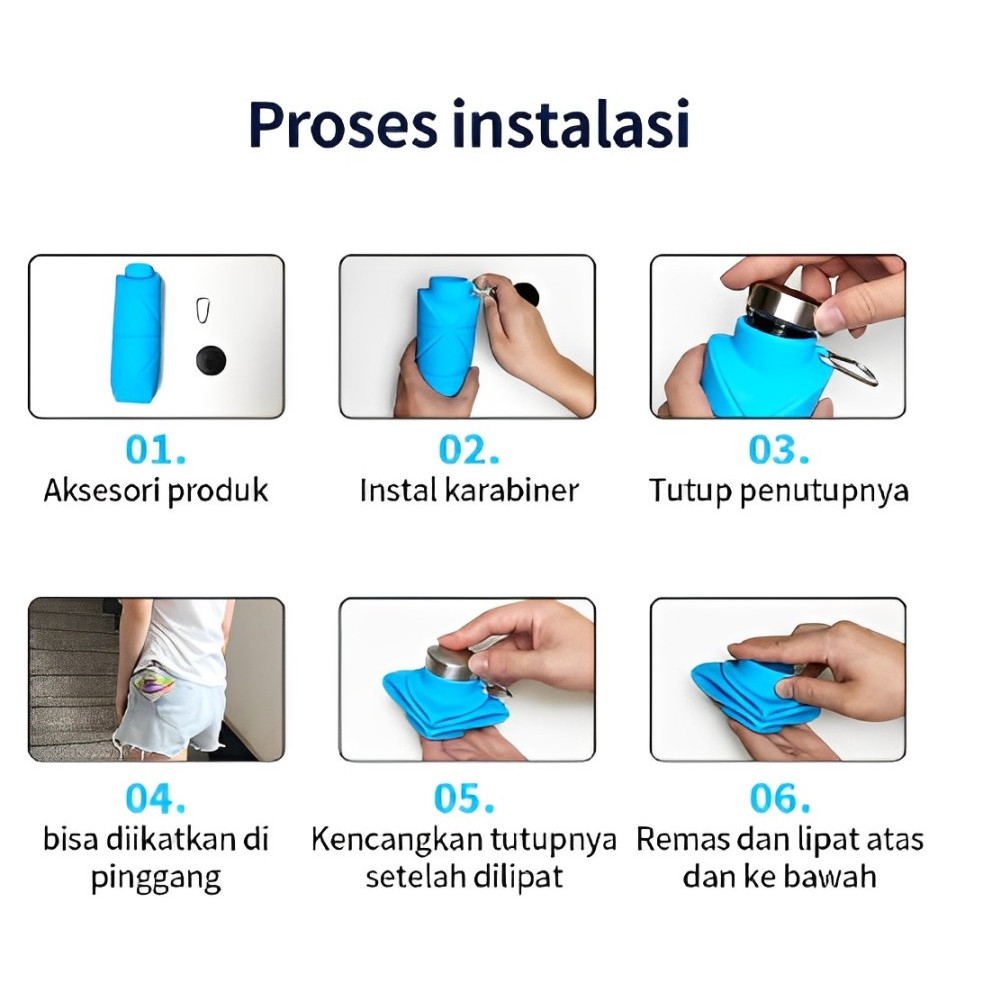 Proses instalasi

01.
Aksesori produk

02.
Instal karabiner

03.
Tutup penutupnya

04.
bisa diikatkan di pinggang

05.
Kencangkan tutupnya setelah dilipat

06.
Remas dan lipat atas dan ke bawah