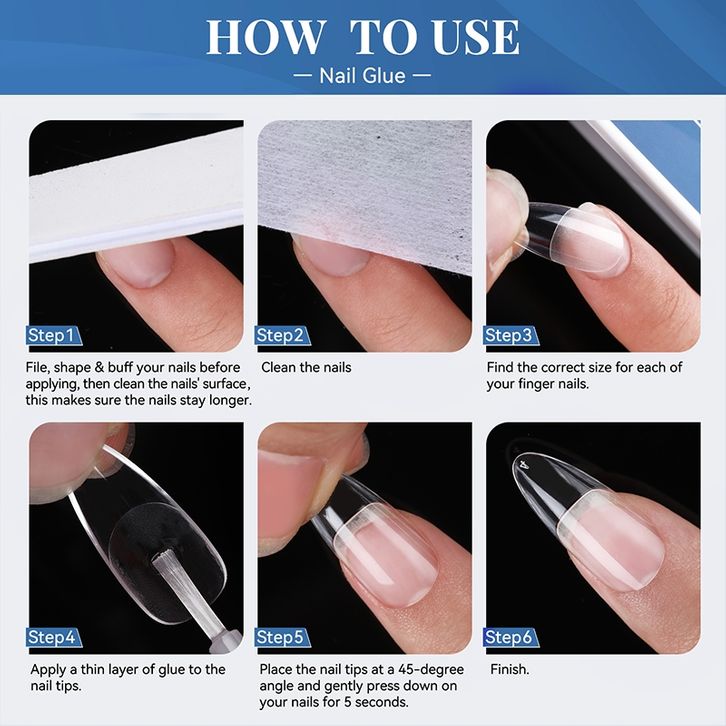 HOW TO USE
— Nail Glue —

Step1
File, shape & buff your nails before applying, then clean the nails' surface, this makes sure the nails stay longer.

Step2
Clean the nails

Step3
Find the correct size for each of your finger nails.

Step4
Apply a thin layer of glue to the nail tips.

Step5
Place the nail tips at a 45-degree angle and gently press down on your nails for 5 seconds.

Step6
Finish.