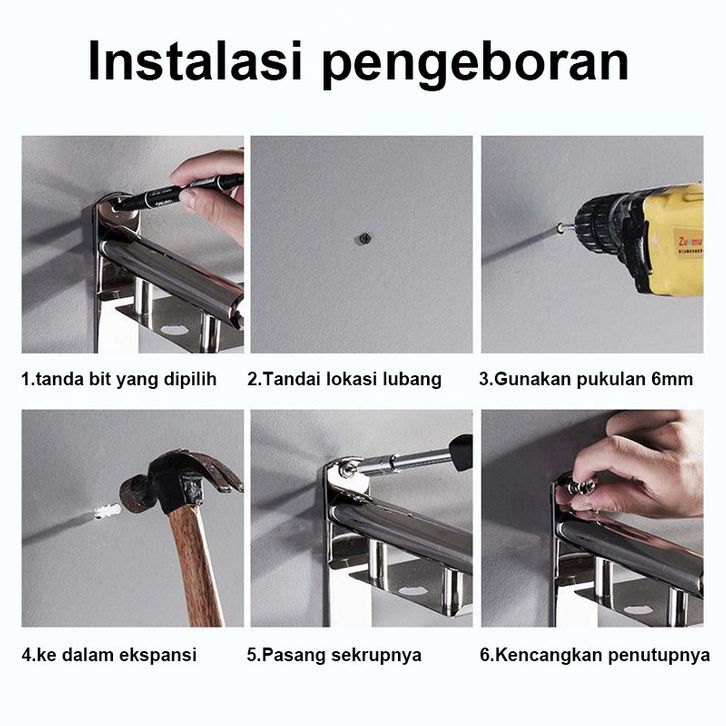 Instalasi pengeboran

1.tanda bit yang dipilih

2.Tandai lokasi lubang

3.Gunakan pukulan 6mm

4.ke dalam ekspansi

5.Pasang sekrupnya

6.Kencangkan penutupnya