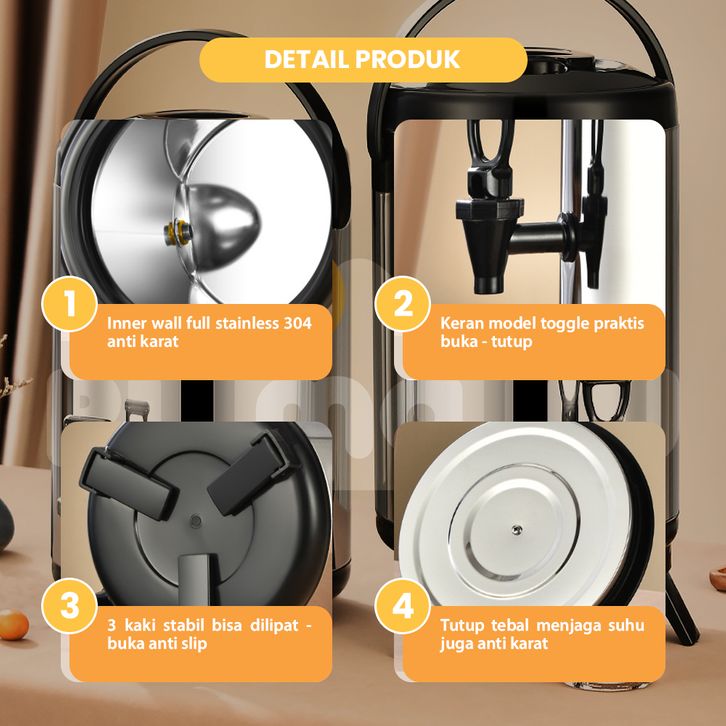 DETAIL PRODUK

1
Inner wall full stainless 304 anti karat

2
Keran model toggle praktis buka - tutup

3
3 kaki stabil bisa dilipat - buka anti slip

4
Tutup tebal menjaga suhu juga anti karat