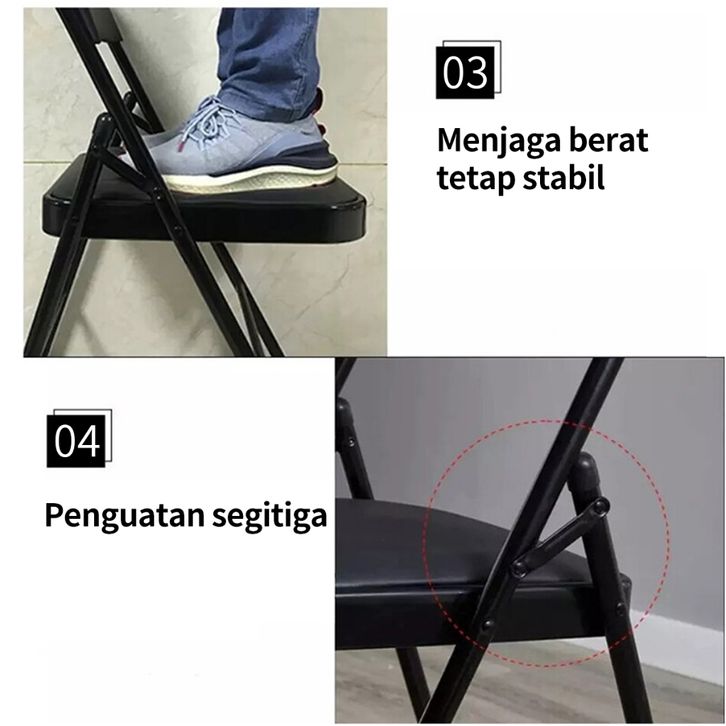 03

Menjaga berat tetap stabil

04

Penguatan segitiga