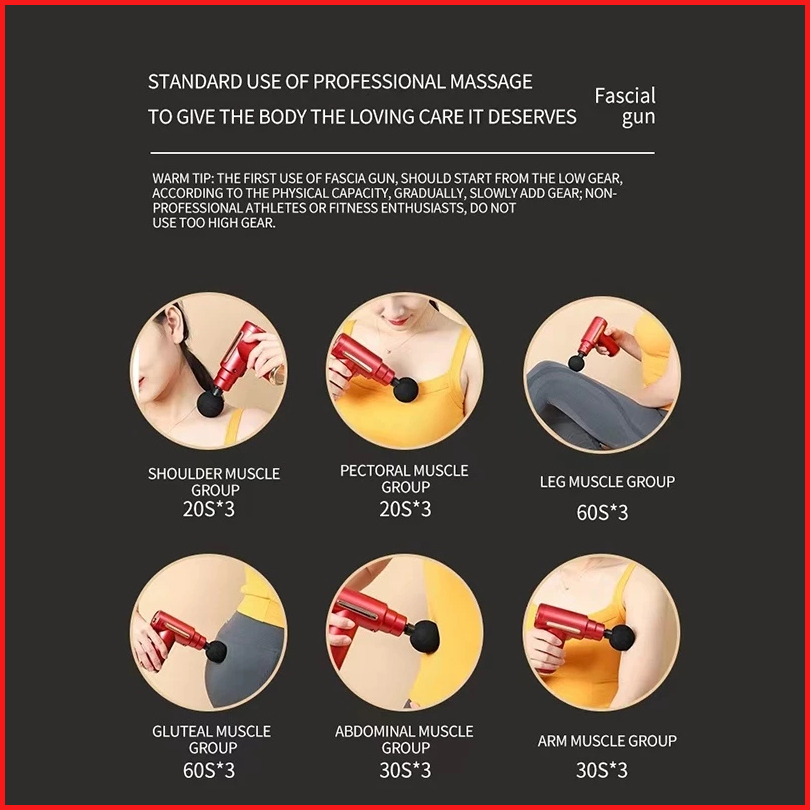 STANDARD USE OF PROFESSIONAL MASSAGE
TO GIVE THE BODY THE LOVING CARE IT DESERVES

Fascial gun

WARM TIP: THE FIRST USE OF FASCIA GUN, SHOULD START FROM THE LOW GEAR, ACCORDING TO THE PHYSICAL CAPACITY, GRADUALLY, SLOWLY ADD GEAR; NON-PROFESSIONAL ATHLETES OR FITNESS ENTHUSIASTS, DO NOT USE TOO HIGH GEAR.

SHOULDER MUSCLE GROUP
20S*3

PECTORAL MUSCLE GROUP
20S*3

LEG MUSCLE GROUP
60S*3

GLUTEAL MUSCLE GROUP
60S*3

ABDOMINAL MUSCLE GROUP
30S*3

ARM MUSCLE GROUP
30S*3