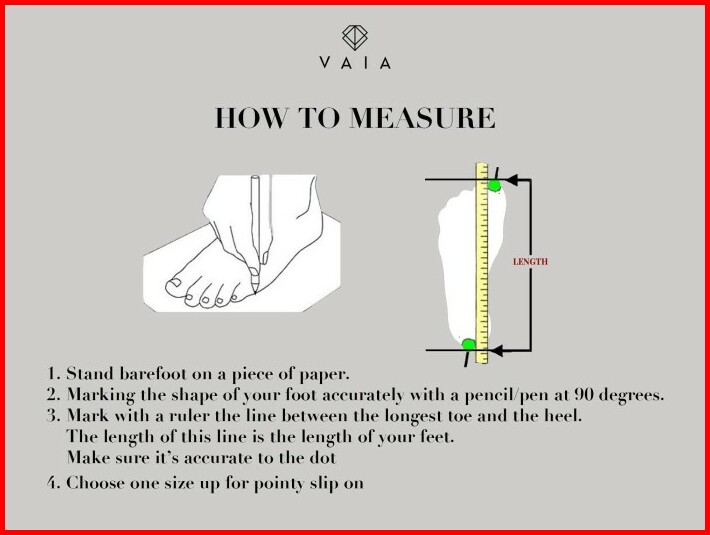 VAIA

HOW TO MEASURE

LENGTH

1. Stand barefoot on a piece of paper.
2. Marking the shape of your foot accurately with a pencil/pen at 90 degrees.
3. Mark with a ruler the line between the longest toe and the heel. The length of this line is the length of your feet. Make sure it's accurate to the dot
4. Choose one size up for pointy slip on