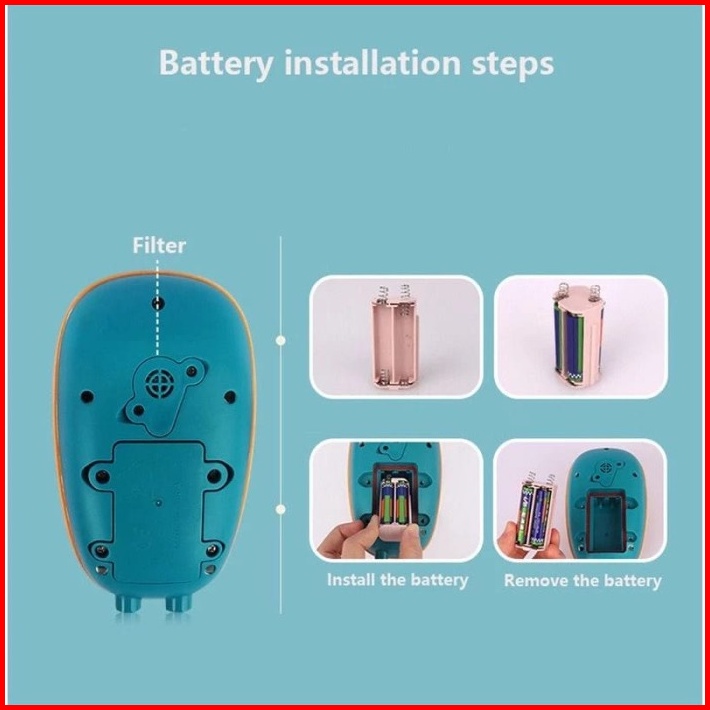 Battery installation steps

Filter

Install the battery

Remove the battery