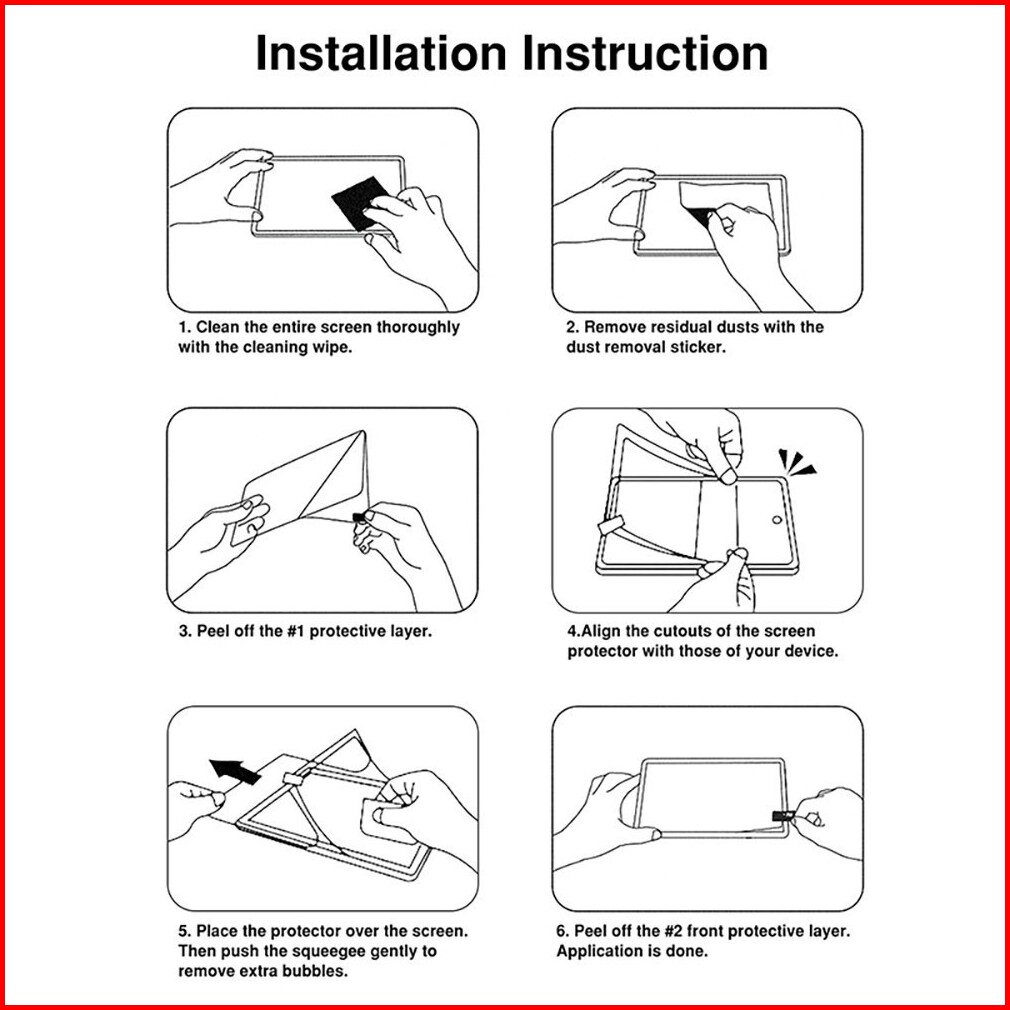 Installation Instruction

1. Clean the entire screen thoroughly with the cleaning wipe.

2. Remove residual dusts with the dust removal sticker.

3. Peel off the #1 protective layer.

4.Align the cutouts of the screen protector with those of your device.

5. Place the protector over the screen. Then push the squeegee gently to remove extra bubbles.

6. Peel off the #2 front protective layer. Application is done.