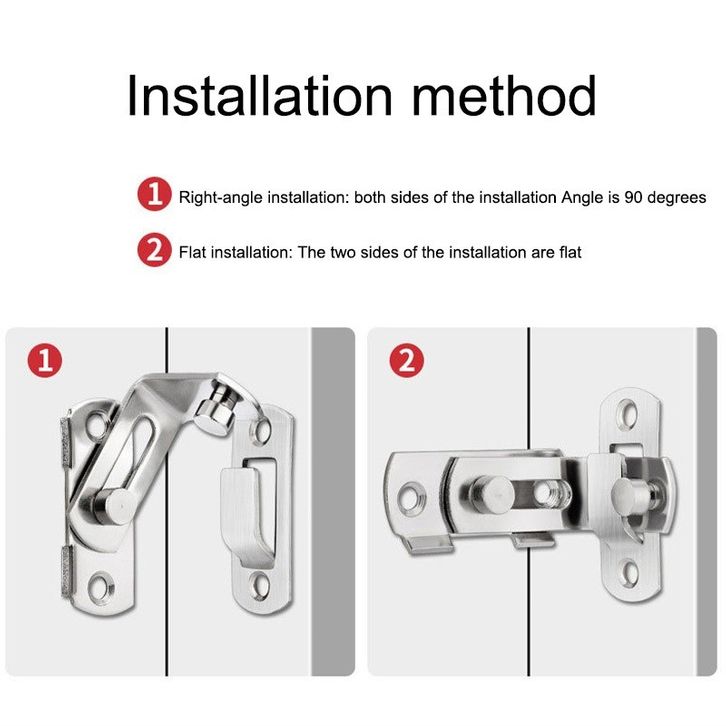 Installation method

1 Right-angle installation: both sides of the installation Angle is 90 degrees

2 Flat installation: The two sides of the installation are flat

1

2