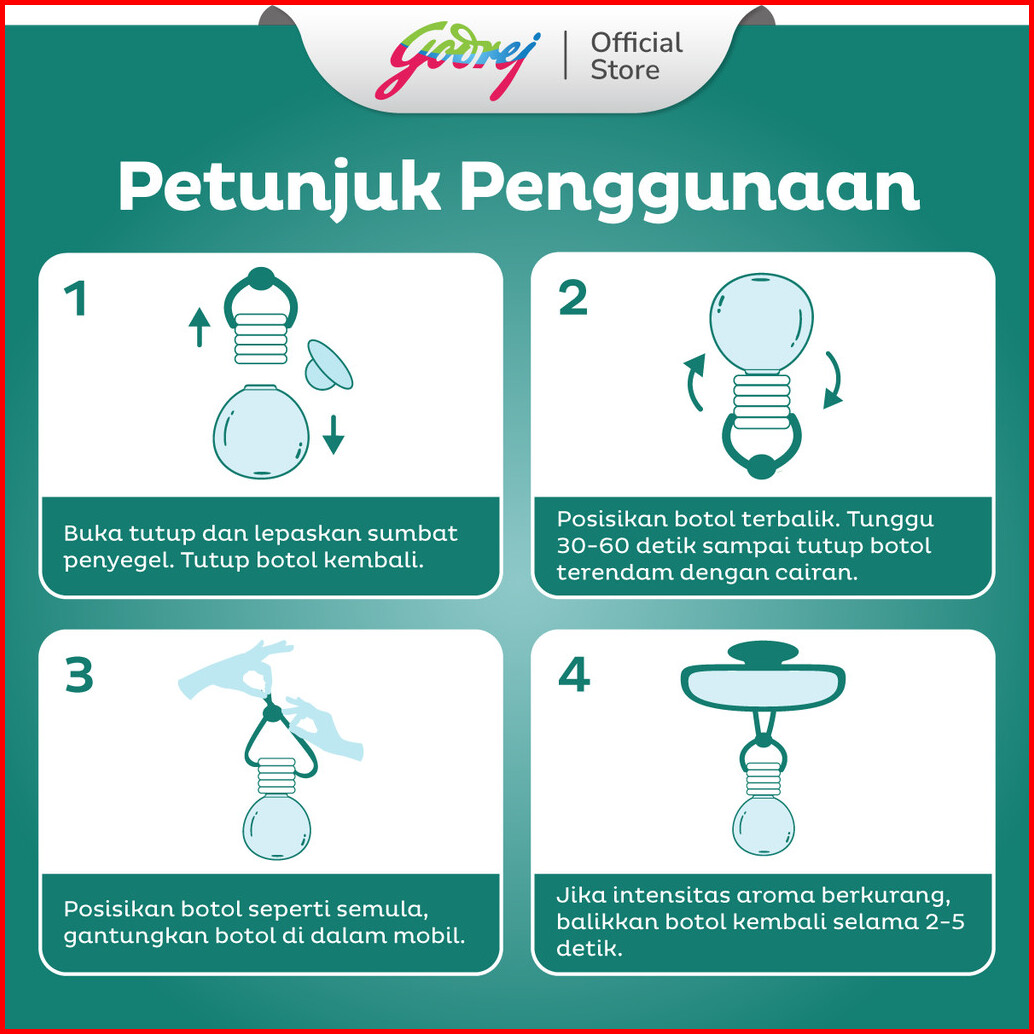 Godrej | Official Store

Petunjuk Penggunaan

1

Buka tutup dan lepaskan sumbat penyegel. Tutup botol kembali.

2

Posisikan botol terbalik. Tunggu 30-60 detik sampai tutup botol terendam dengan cairan.

3

Posisikan botol seperti semula, gantungkan botol di dalam mobil.

4

Jika intensitas aroma berkurang, balikkan botol kembali selama 2-5 detik.