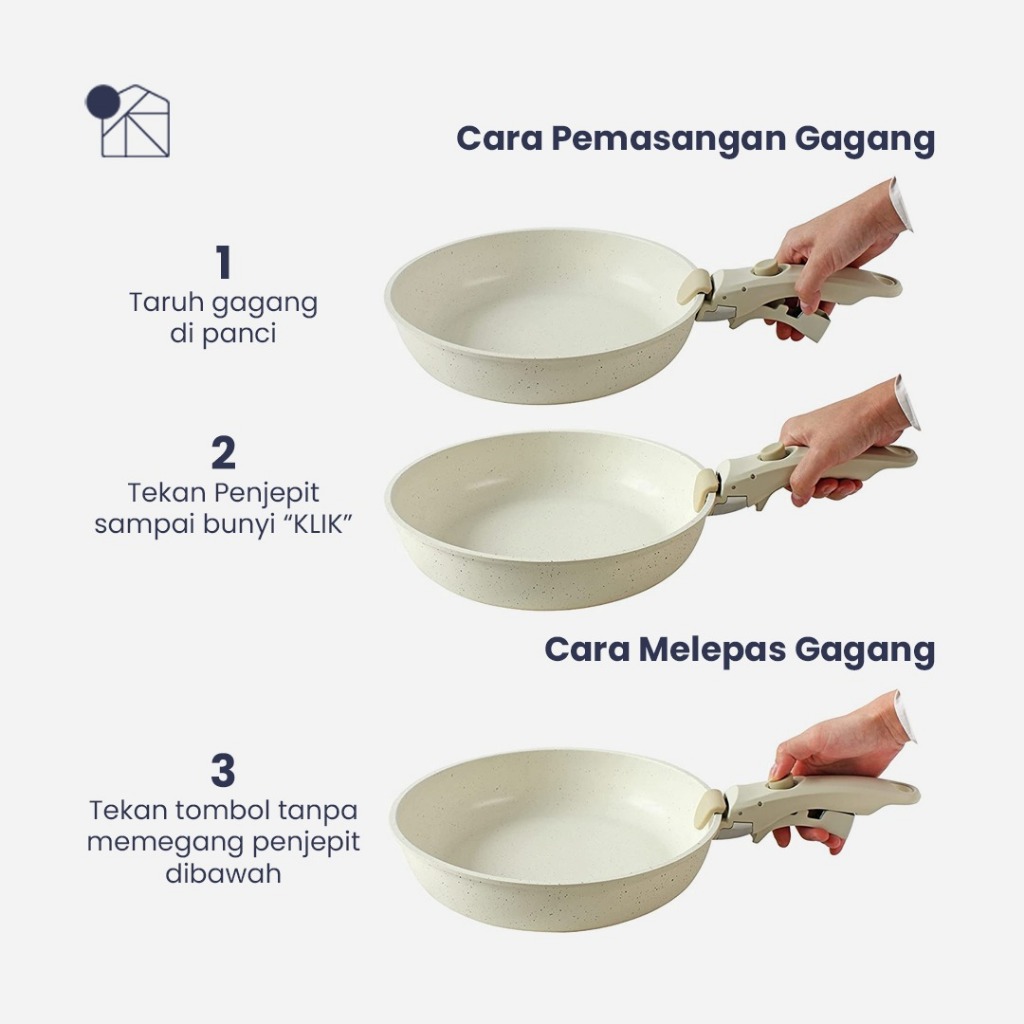 Cara Pemasangan Gagang

1
Taruh gagang di panci

2
Tekan Penjepit sampai bunyi “KLIK”

Cara Melepas Gagang

3
Tekan tombol tanpa memegang penjepit dibawah