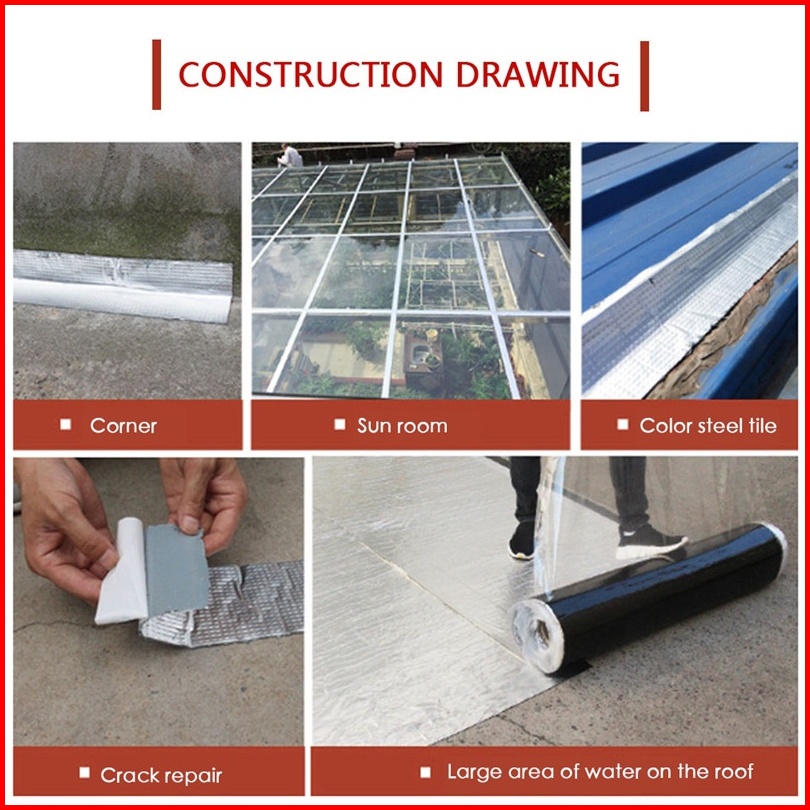 CONSTRUCTION DRAWING

■ Corner

■ Sun room

■ Color steel tile

■ Crack repair

■ Large area of water on the roof