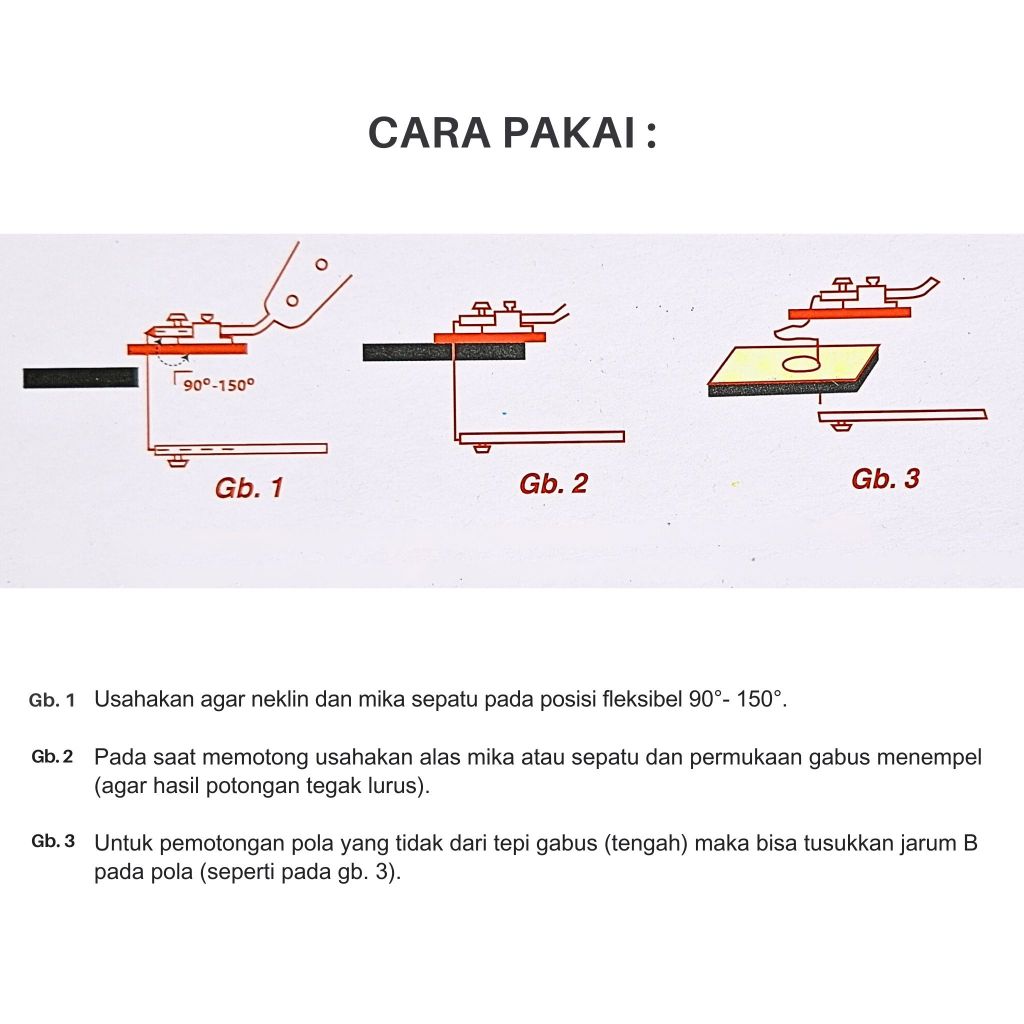 CARA PAKAI :

90°-150°

Gb. 1

Gb. 2

Gb. 3

Gb. 1 Usahakan agar neklin dan mika sepatu pada posisi fleksibel 90°- 150°.

Gb. 2 Pada saat memotong usahakan alas mika atau sepatu dan permukaan gabus menempel (agar hasil potongan tegak lurus).

Gb. 3 Untuk pemotongan pola yang tidak dari tepi gabus (tengah) maka bisa tusukkan jarum B pada pola (seperti pada gb. 3).