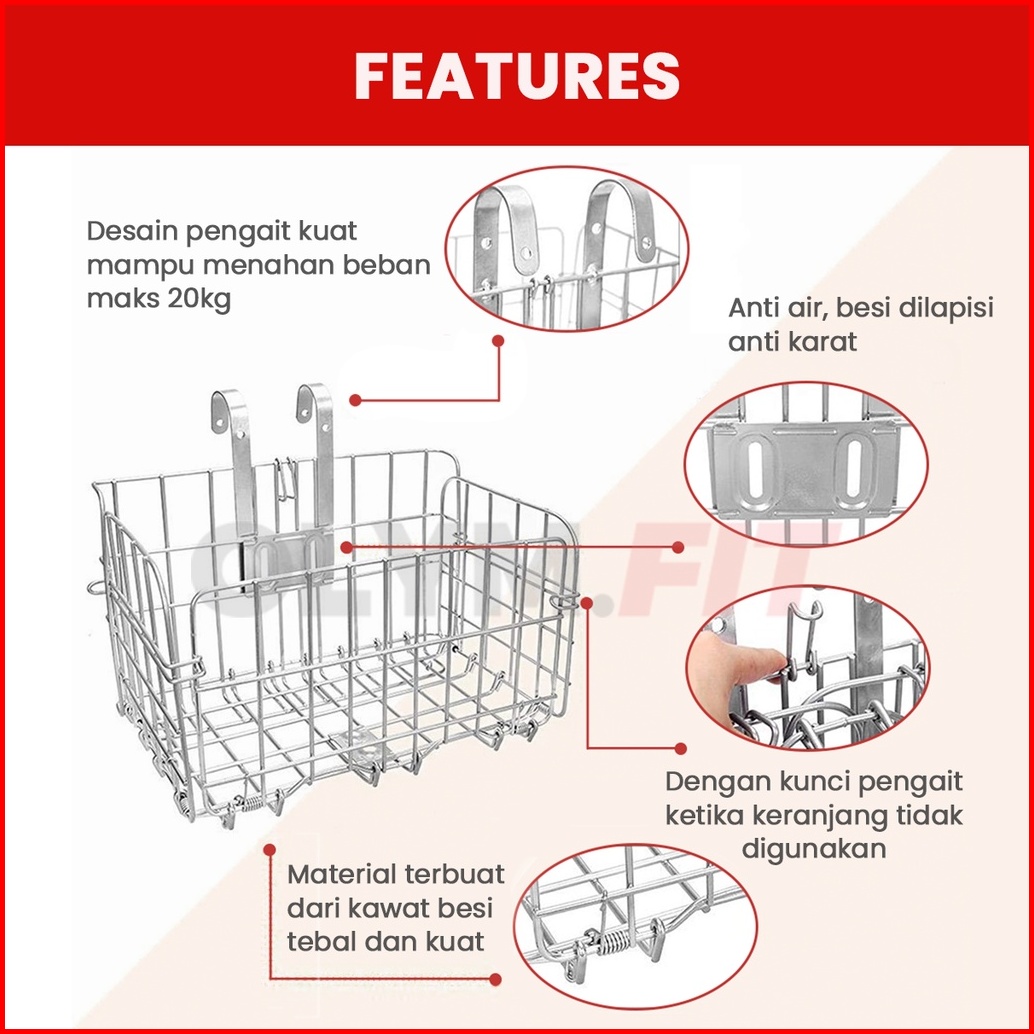 FEATURES

Desain pengait kuat mampu menahan beban maks 20kg

Anti air, besi dilapisi anti karat

OLYM.FIT

Dengan kunci pengait ketika keranjang tidak digunakan

Material terbuat dari kawat besi tebal dan kuat