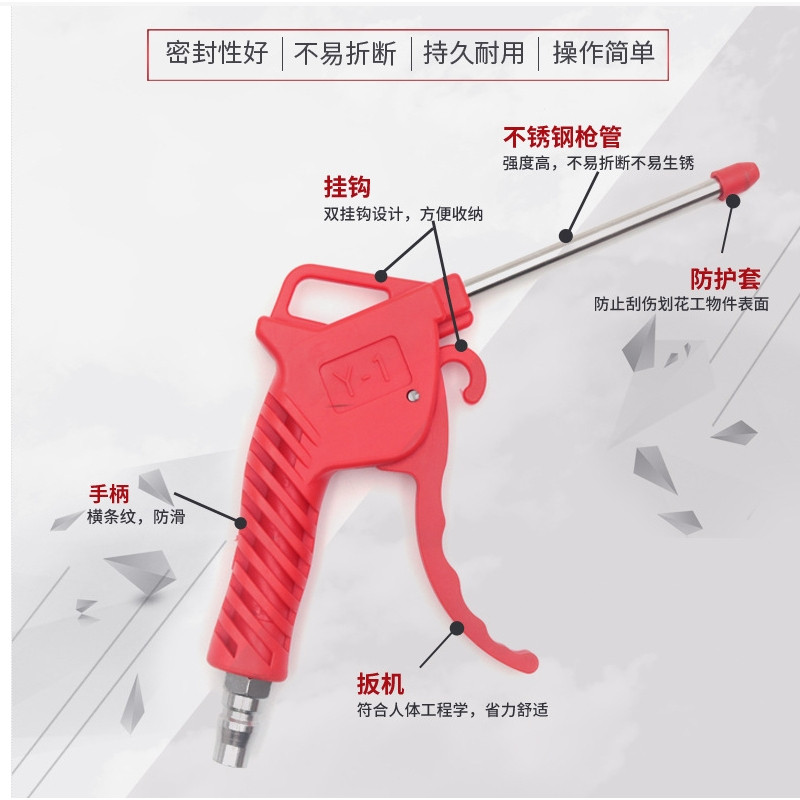 密封性好 | 不易折断 | 持久耐用 | 操作简单

不锈钢枪管
强度高，不易折断不易生锈

挂钩
双挂钩设计，方便收纳

防护套
防止刮伤划花工物件表面

Y-1

手柄
横条纹，防滑

扳机
符合人体工程学，省力舒适