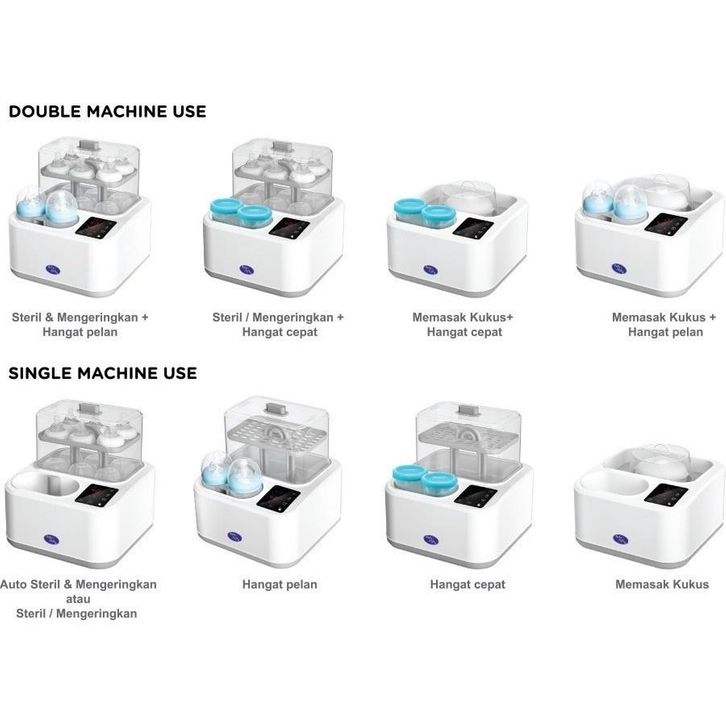 DOUBLE MACHINE USE

Steril & Mengeringkan + Hangat pelan

Steril / Mengeringkan + Hangat cepat

Memasak Kukus+ Hangat cepat

Memasak Kukus + Hangat pelan

SINGLE MACHINE USE

Auto Steril & Mengeringkan atau Steril / Mengeringkan

Hangat pelan

Hangat cepat

Memasak Kukus