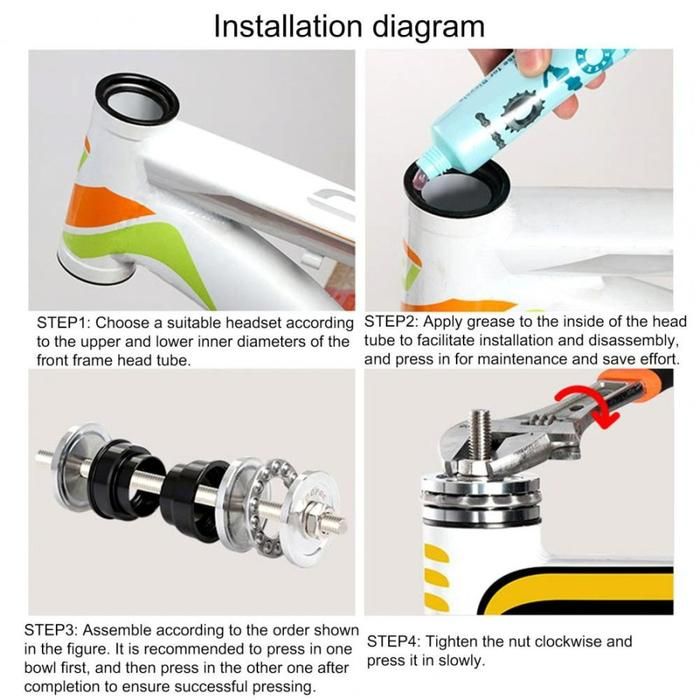 Installation diagram

STEP1: Choose a suitable headset according to the upper and lower inner diameters of the front frame head tube.

STEP2: Apply grease to the inside of the head tube to facilitate installation and disassembly, and press in for maintenance and save effort.

STEP3: Assemble according to the order shown in the figure. It is recommended to press in one bowl first, and then press in the other one after completion to ensure successful pressing.

STEP4: Tighten the nut clockwise and press it in slowly.