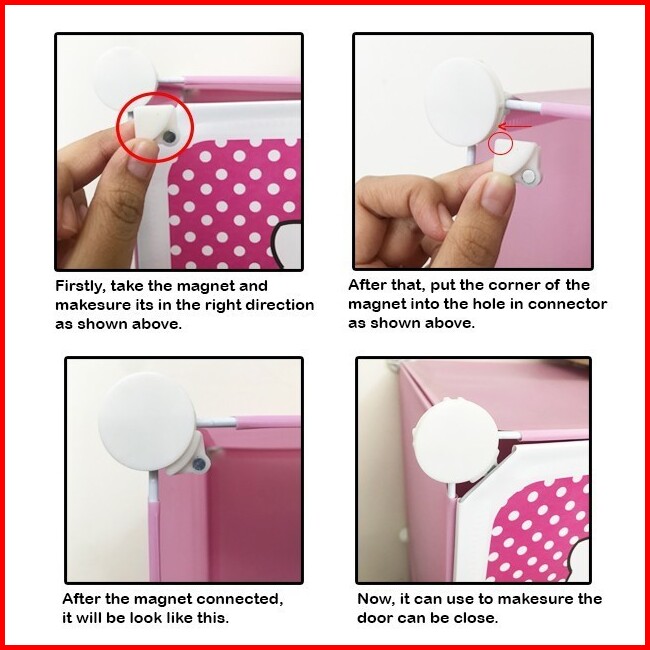 Firstly, take the magnet and makesure its in the right direction as shown above.

After that, put the corner of the magnet into the hole in connector as shown above.

After the magnet connected, it will be look like this.

Now, it can use to makesure the door can be close.