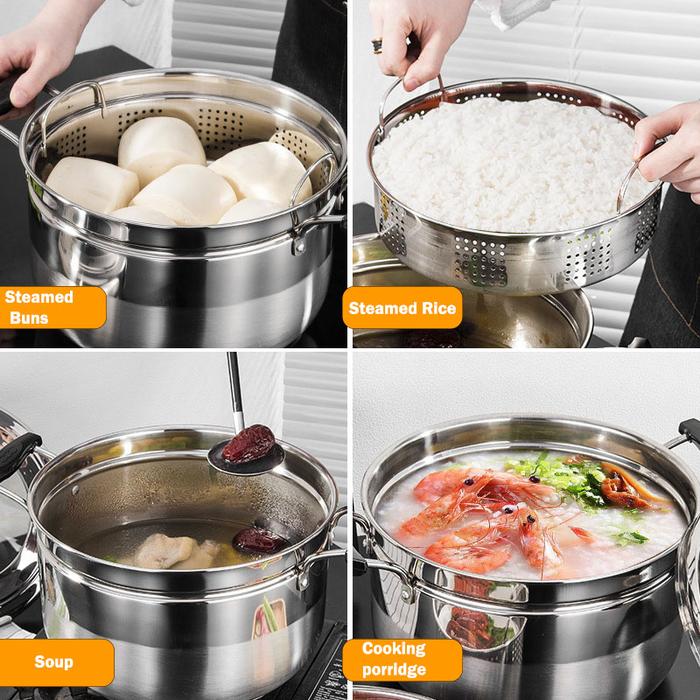 Steamed Buns

Steamed Rice

Soup

Cooking porridge