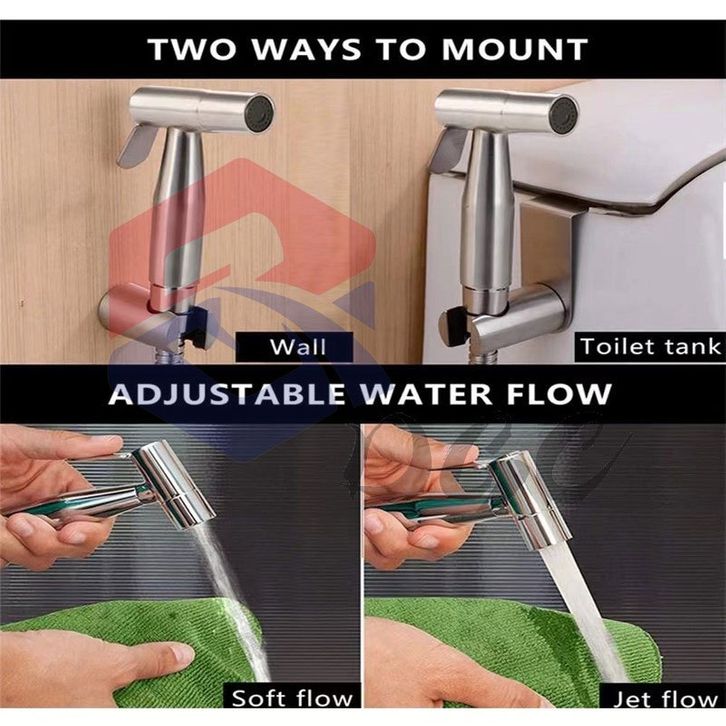 TWO WAYS TO MOUNT

Wall

Toilet tank

ADJUSTABLE WATER FLOW

Soft flow

Jet flow