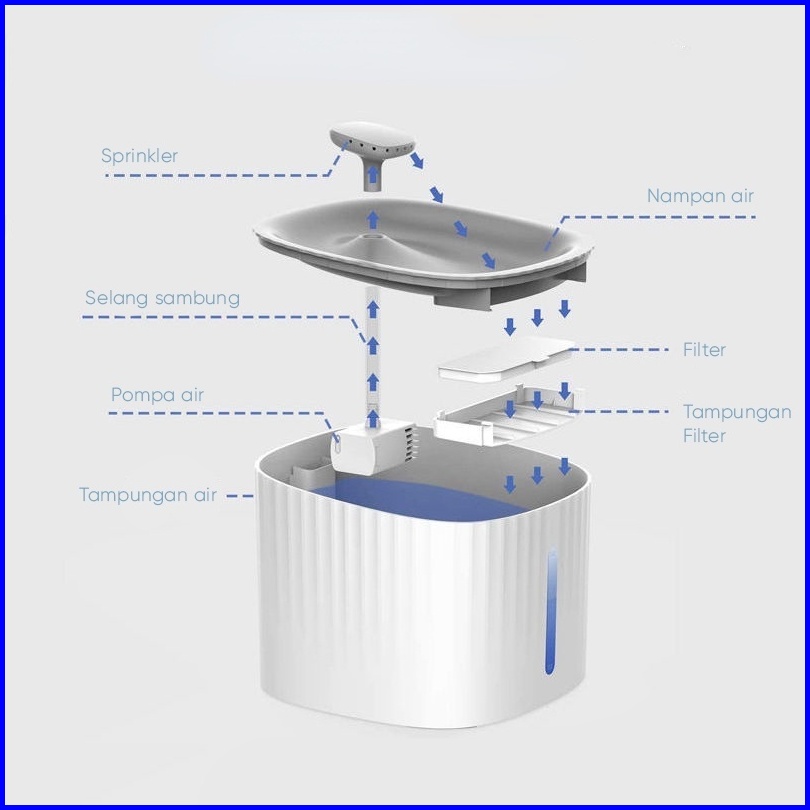 Sprinkler

Nampan air

Selang sambung

Filter

Pompa air

Tampungan Filter

Tampungan air