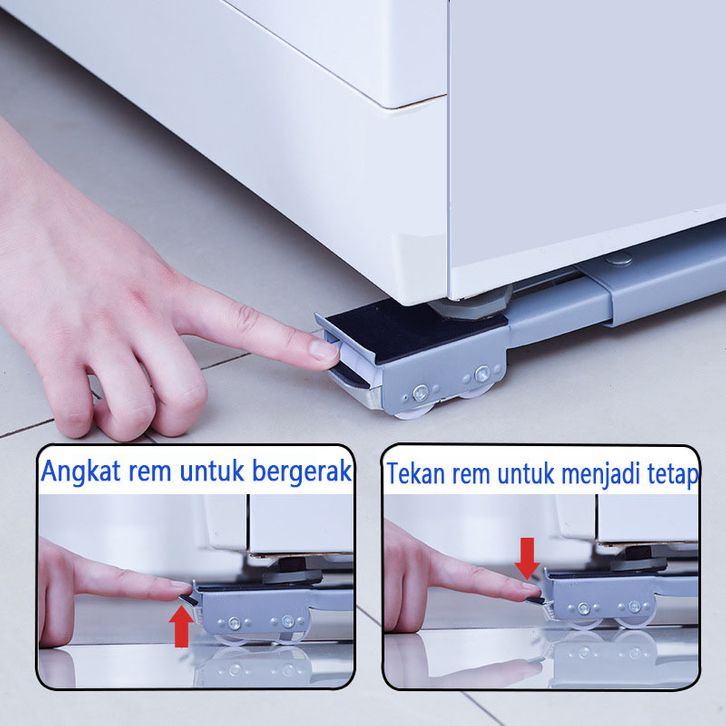 Angkat rem untuk bergerak

Tekan rem untuk menjadi tetap