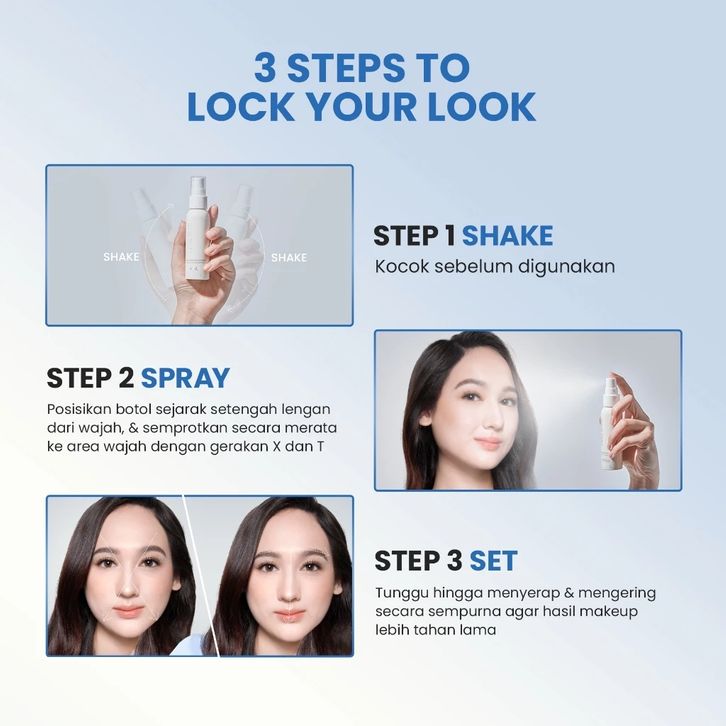 3 STEPS TO LOCK YOUR LOOK

SHAKE SHAKE

STEP 1 SHAKE
Kocok sebelum digunakan

STEP 2 SPRAY
Posisikan botol sejarak setengah lengan dari wajah, & semprotkan secara merata ke area wajah dengan gerakan X dan T

STEP 3 SET
Tunggu hingga menyerap & mengering secara sempurna agar hasil makeup lebih tahan lama