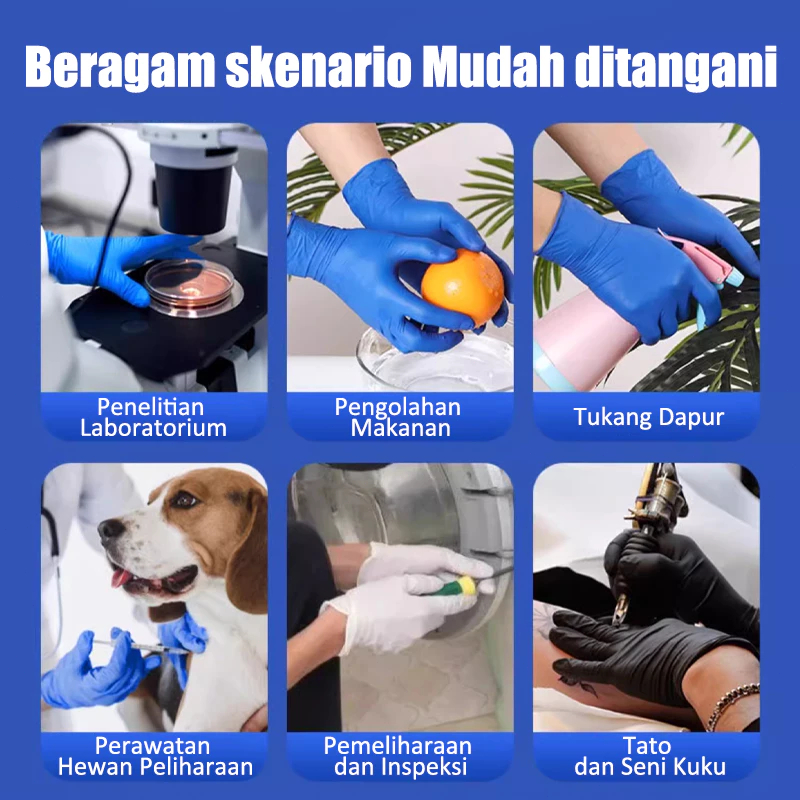 Beragam skenario Mudah ditangani

Penelitian Laboratorium

Pengolahan Makanan

Tukang Dapur

Perawatan Hewan Peliharaan

Pemeliharaan dan Inspeksi

Tato dan Seni Kuku