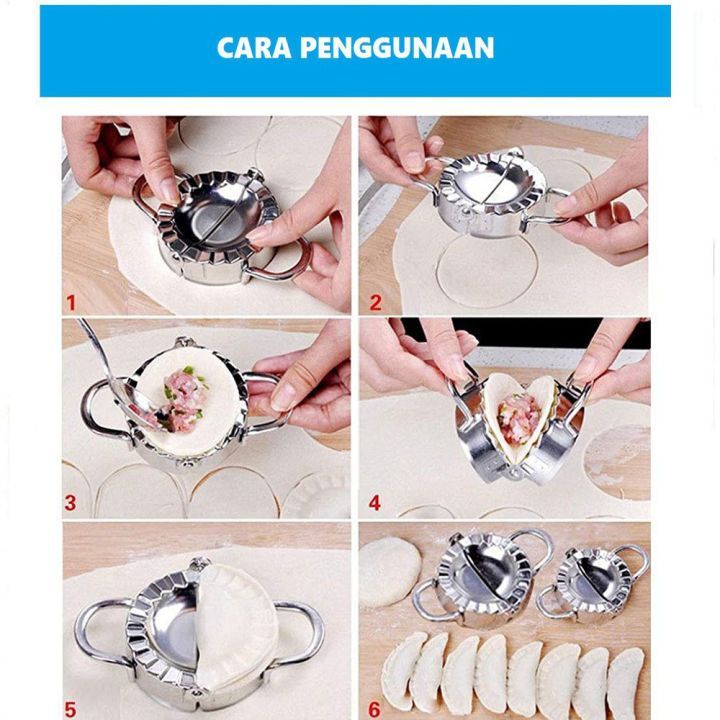 CARA PENGGUNAAN

1

2

3

4

5

6