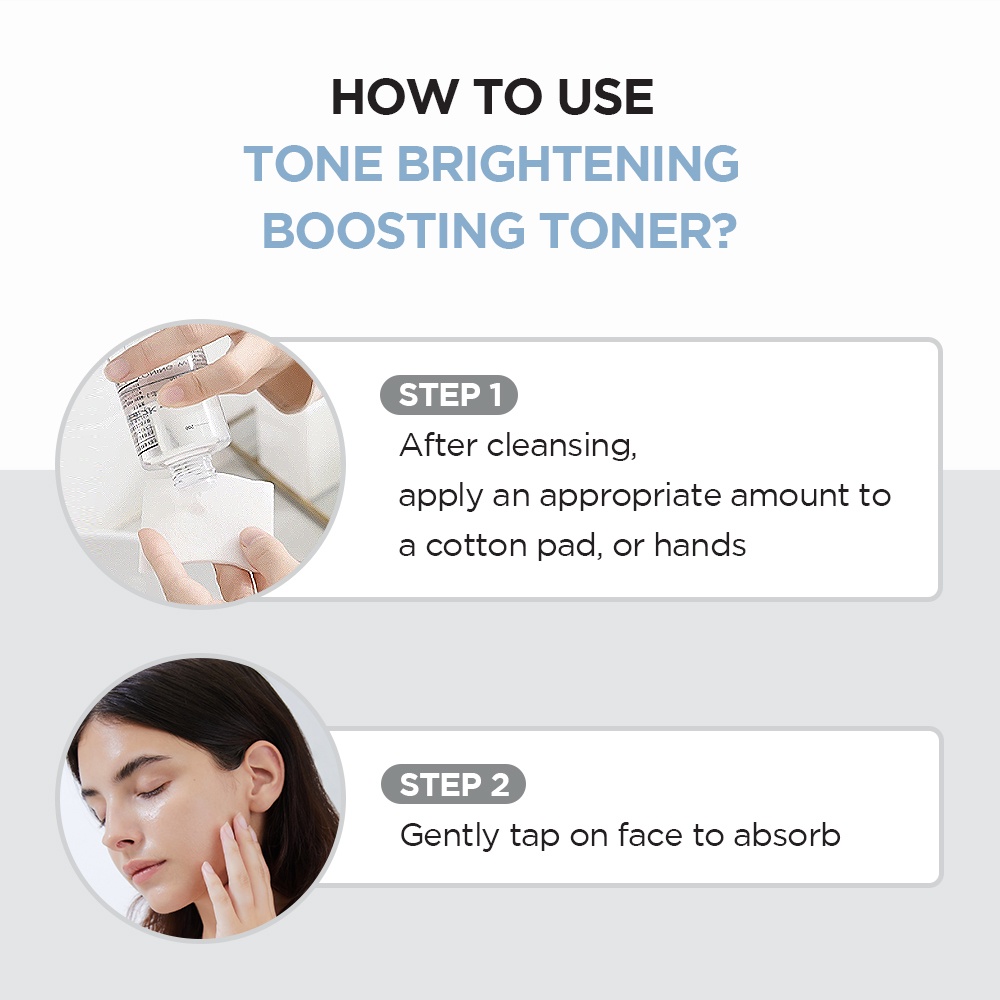 HOW TO USE
TONE BRIGHTENING
BOOSTING TONER?

STEP 1
After cleansing,
apply an appropriate amount to a cotton pad, or hands

STEP 2
Gently tap on face to absorb