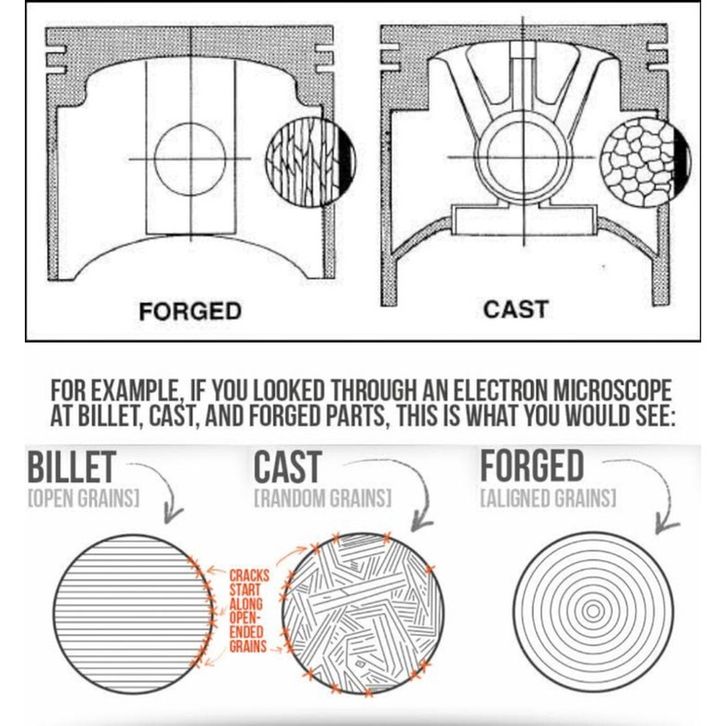 FORGED

CAST

FOR EXAMPLE, IF YOU LOOKED THROUGH AN ELECTRON MICROSCOPE AT BILLET, CAST, AND FORGED PARTS, THIS IS WHAT YOU WOULD SEE:

BILLET
[OPEN GRAINS]

CAST
[RANDOM GRAINS]

FORGED
[ALIGNED GRAINS]

CRACKS START ALONG OPEN-ENDED GRAINS