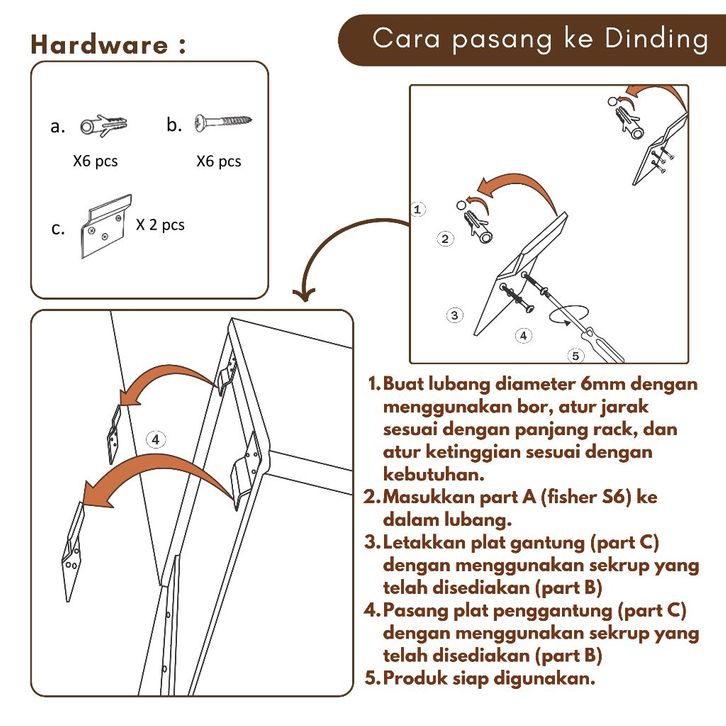 Hardware :

Cara pasang ke Dinding

a.

X6 pcs

b.

X6 pcs

c.

X 2 pcs

1

2

3

4

5

4

1. Buat lubang diameter 6mm dengan menggunakan bor, atur jarak sesuai dengan panjang rack, dan atur ketinggian sesuai dengan kebutuhan.
2. Masukkan part A (fisher S6) ke dalam lubang.
3. Letakkan plat gantung (part C) dengan menggunakan sekrup yang telah disediakan (part B)
4. Pasang plat penggantung (part C) dengan menggunakan sekrup yang telah disediakan (part B)
5. Produk siap digunakan.