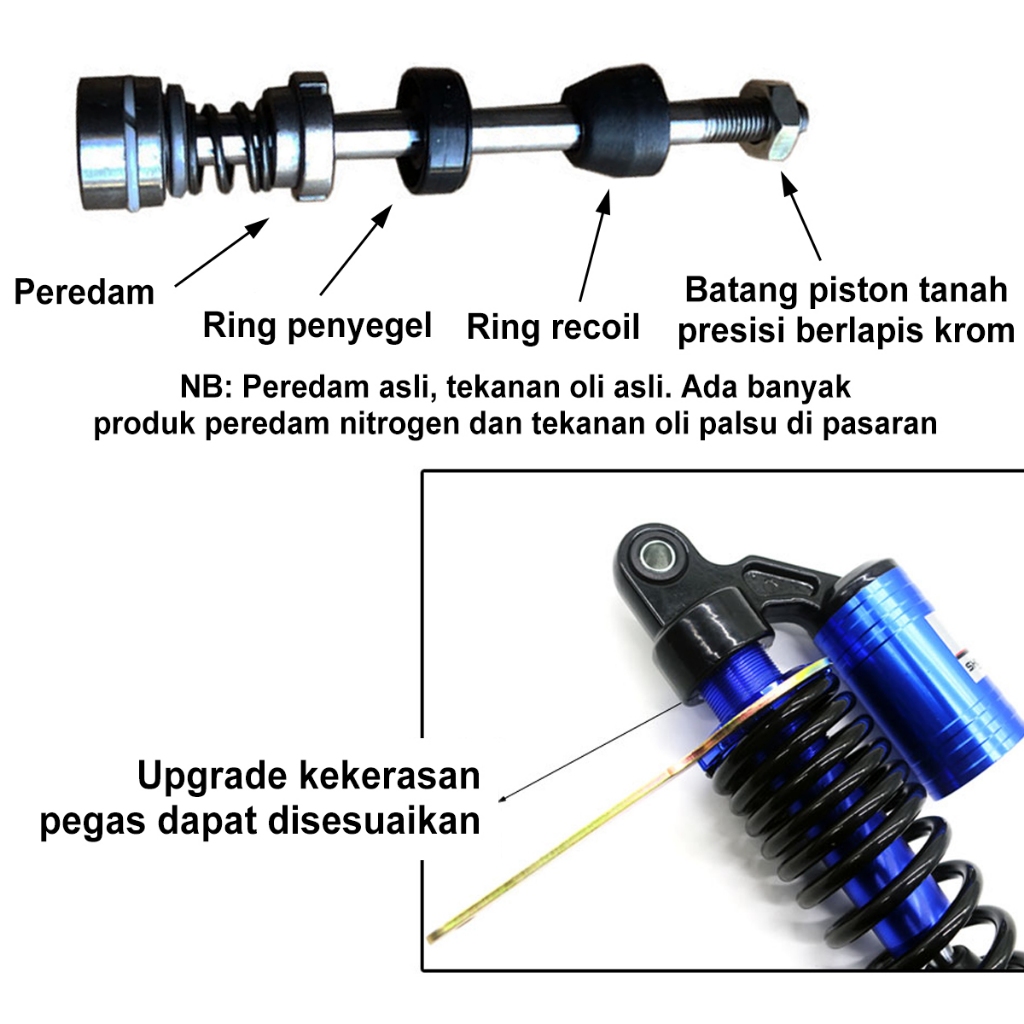 Peredam

Ring penyegel

Ring recoil

Batang piston tanah presisi berlapis krom

NB: Peredam asli, tekanan oli asli. Ada banyak produk peredam nitrogen dan tekanan oli palsu di pasaran

Upgrade kekerasan pegas dapat disesuaikan