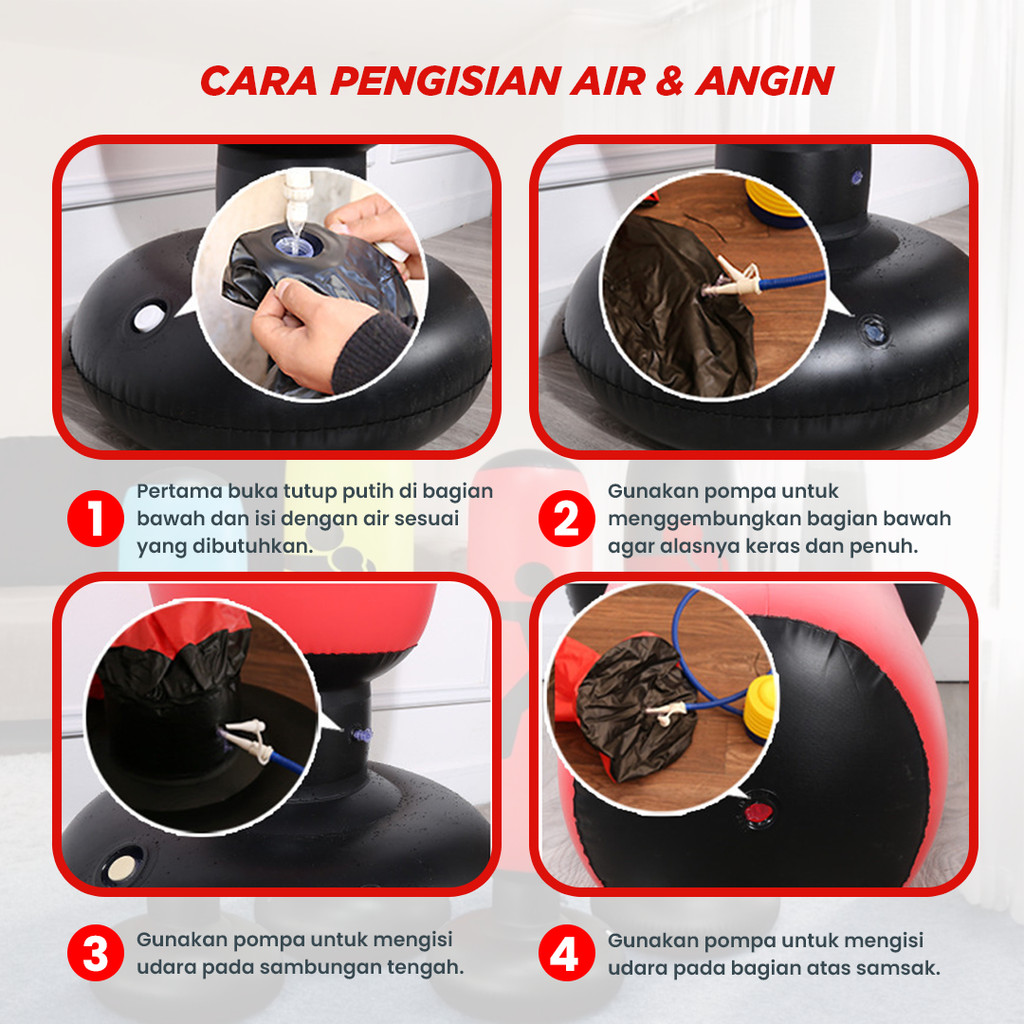 CARA PENGISIAN AIR & ANGIN

1 Pertama buka tutup putih di bagian bawah dan isi dengan air sesuai yang dibutuhkan.

2 Gunakan pompa untuk menggembungkan bagian bawah agar alasnya keras dan penuh.

3 Gunakan pompa untuk mengisi udara pada sambungan tengah.

4 Gunakan pompa untuk mengisi udara pada bagian atas samsak.