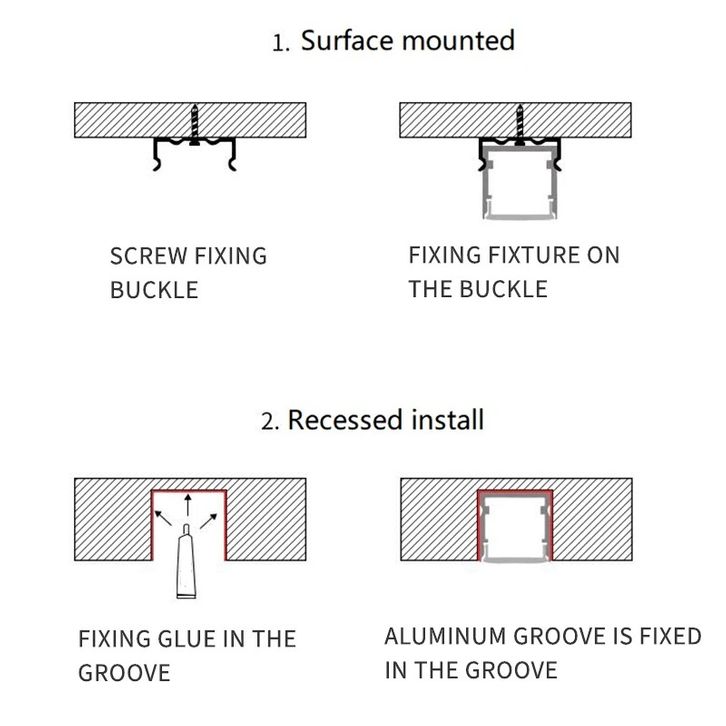 1. Surface mounted

SCREW FIXING BUCKLE

FIXING FIXTURE ON THE BUCKLE

2. Recessed install

FIXING GLUE IN THE GROOVE

ALUMINUM GROOVE IS FIXED IN THE GROOVE