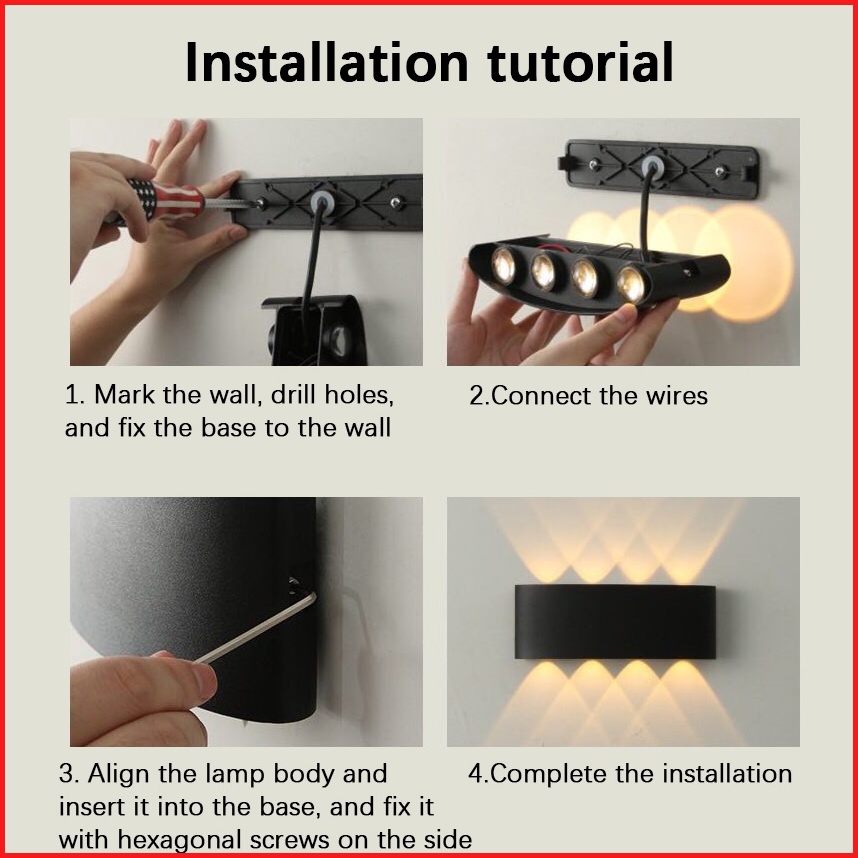 Installation tutorial

1. Mark the wall, drill holes, and fix the base to the wall

2.Connect the wires

3. Align the lamp body and insert it into the base, and fix it with hexagonal screws on the side

4.Complete the installation