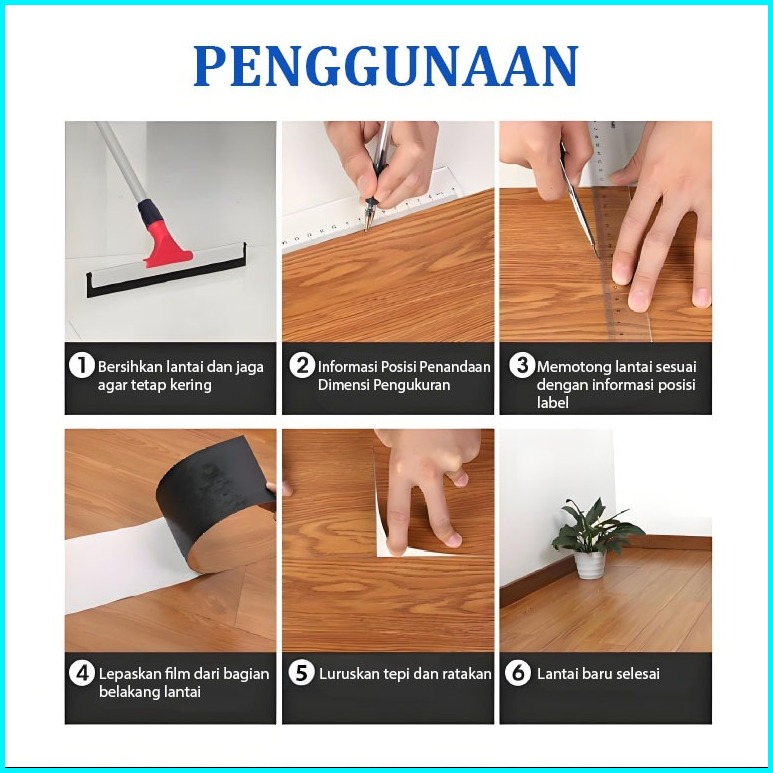 PENGGUNAAN

1 Bersihkan lantai dan jaga agar tetap kering

2 Informasi Posisi Penandaan Dimensi Pengukuran

3 Memotong lantai sesuai dengan informasi posisi label

4 Lepaskan film dari bagian belakang lantai

5 Luruskan tepi dan ratakan

6 Lantai baru selesai