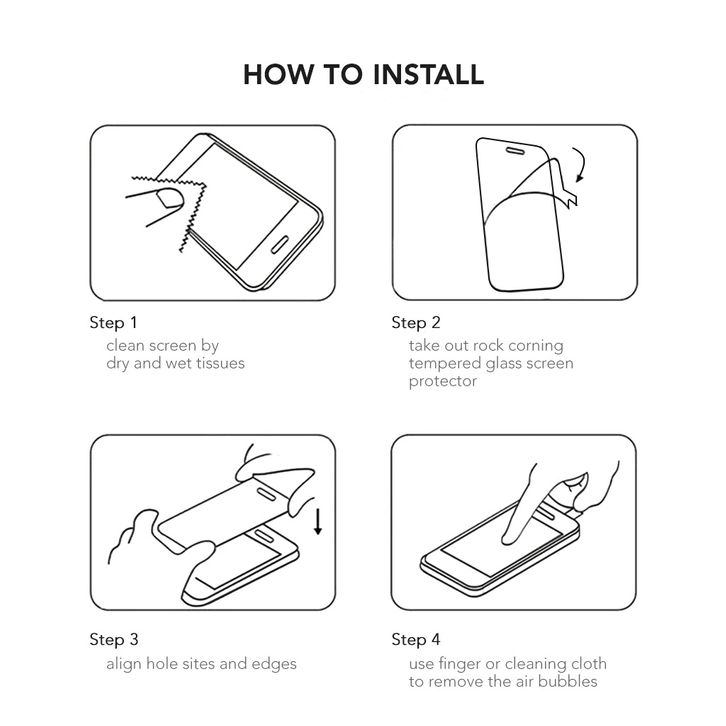 HOW TO INSTALL

Step 1
clean screen by dry and wet tissues

Step 2
take out rock corning tempered glass screen protector

Step 3
align hole sites and edges

Step 4
use finger or cleaning cloth to remove the air bubbles