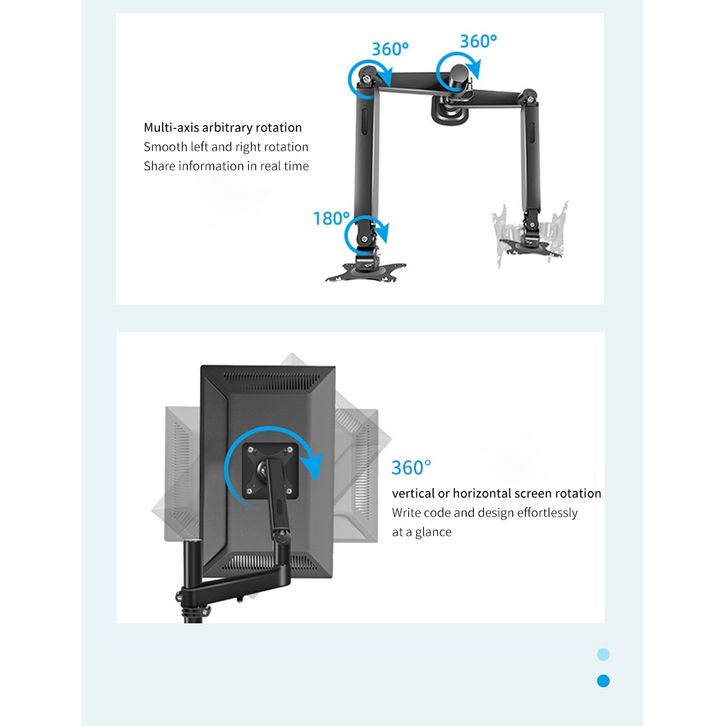 360°

360°

Multi-axis arbitrary rotation
Smooth left and right rotation
Share information in real time

180°

360°

vertical or horizontal screen rotation
Write code and design effortlessly at a glance