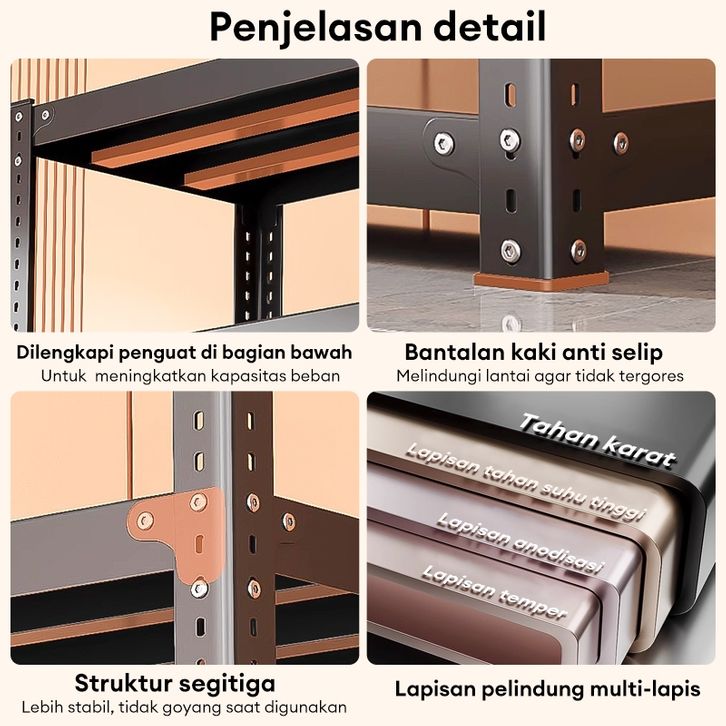 Penjelasan detail

Dilengkapi penguat di bagian bawah
Untuk meningkatkan kapasitas beban

Bantalan kaki anti selip
Melindungi lantai agar tidak tergores

Struktur segitiga
Lebih stabil, tidak goyang saat digunakan

Tahan karat
Lapisan tahan suhu tinggi
Lapisan anodisasi
Lapisan temper

Lapisan pelindung multi-lapis