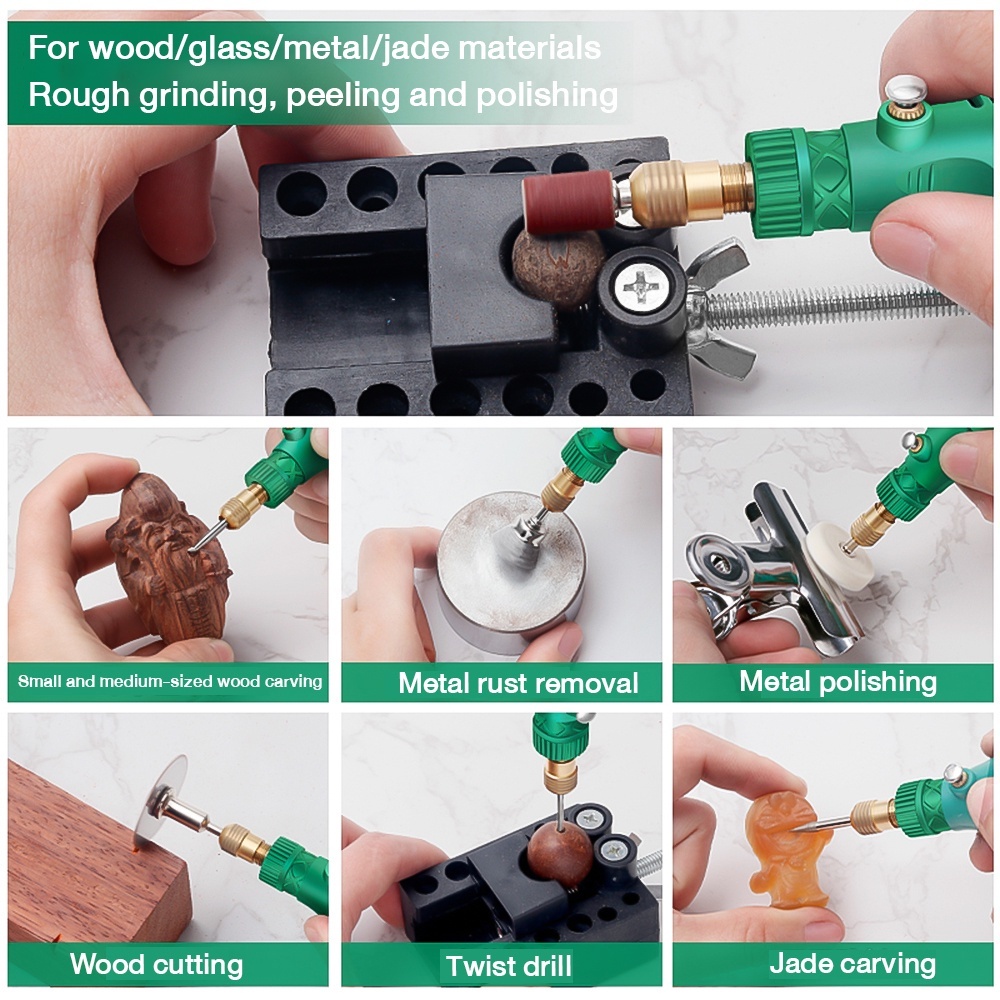 For wood/glass/metal/jade materials
Rough grinding, peeling and polishing

Small and medium-sized wood carving

Metal rust removal

Metal polishing

Wood cutting

Twist drill

Jade carving