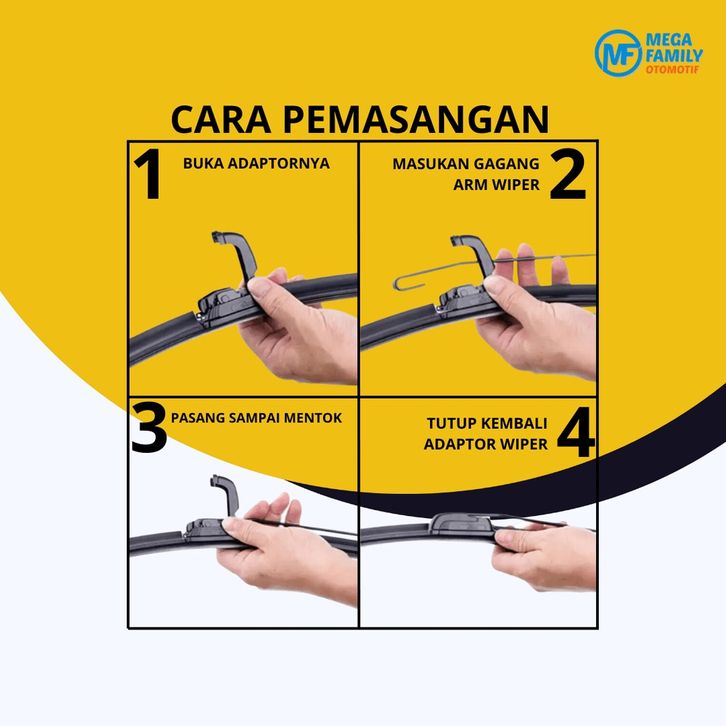 MF MEGA FAMILY OTOMOTIF

CARA PEMASANGAN

1 BUKA ADAPTORNYA

MASUKAN GAGANG ARM WIPER 2

3 PASANG SAMPAI MENTOK

TUTUP KEMBALI ADAPTOR WIPER 4